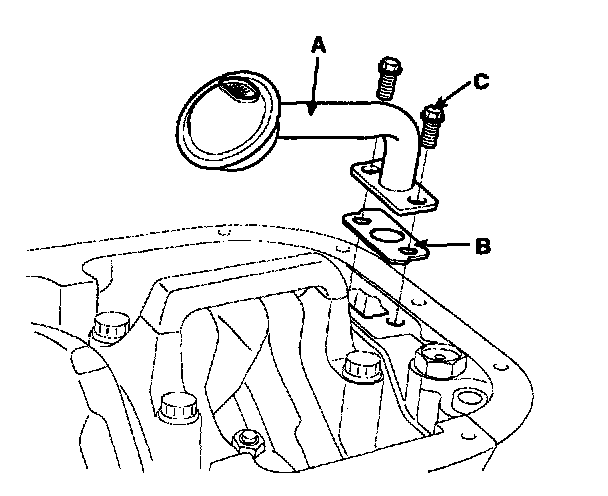 A
C
B