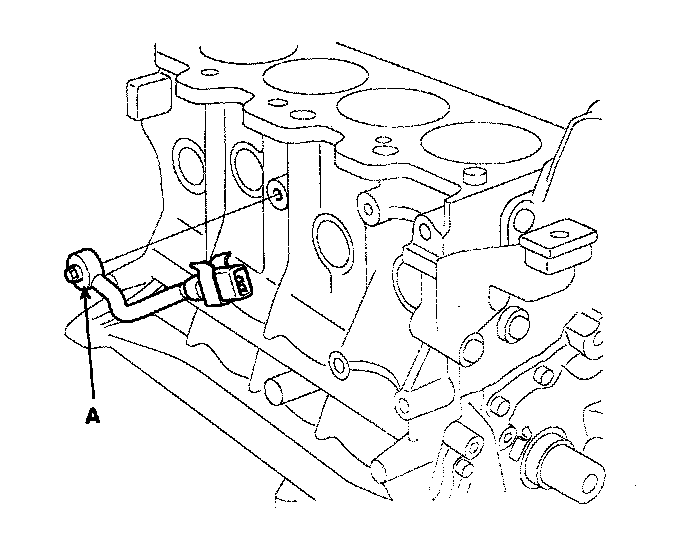 A