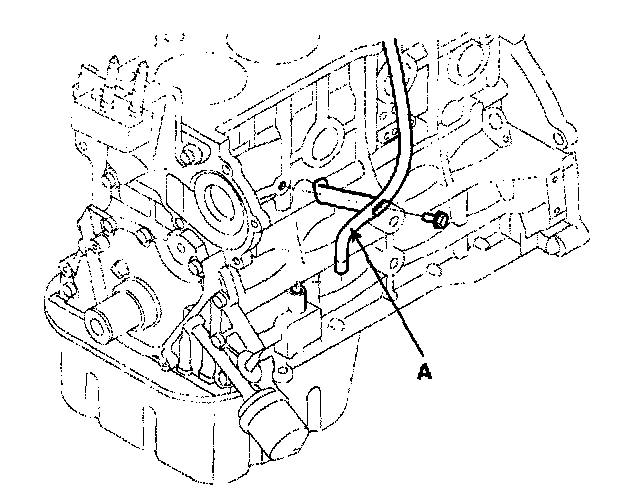 A