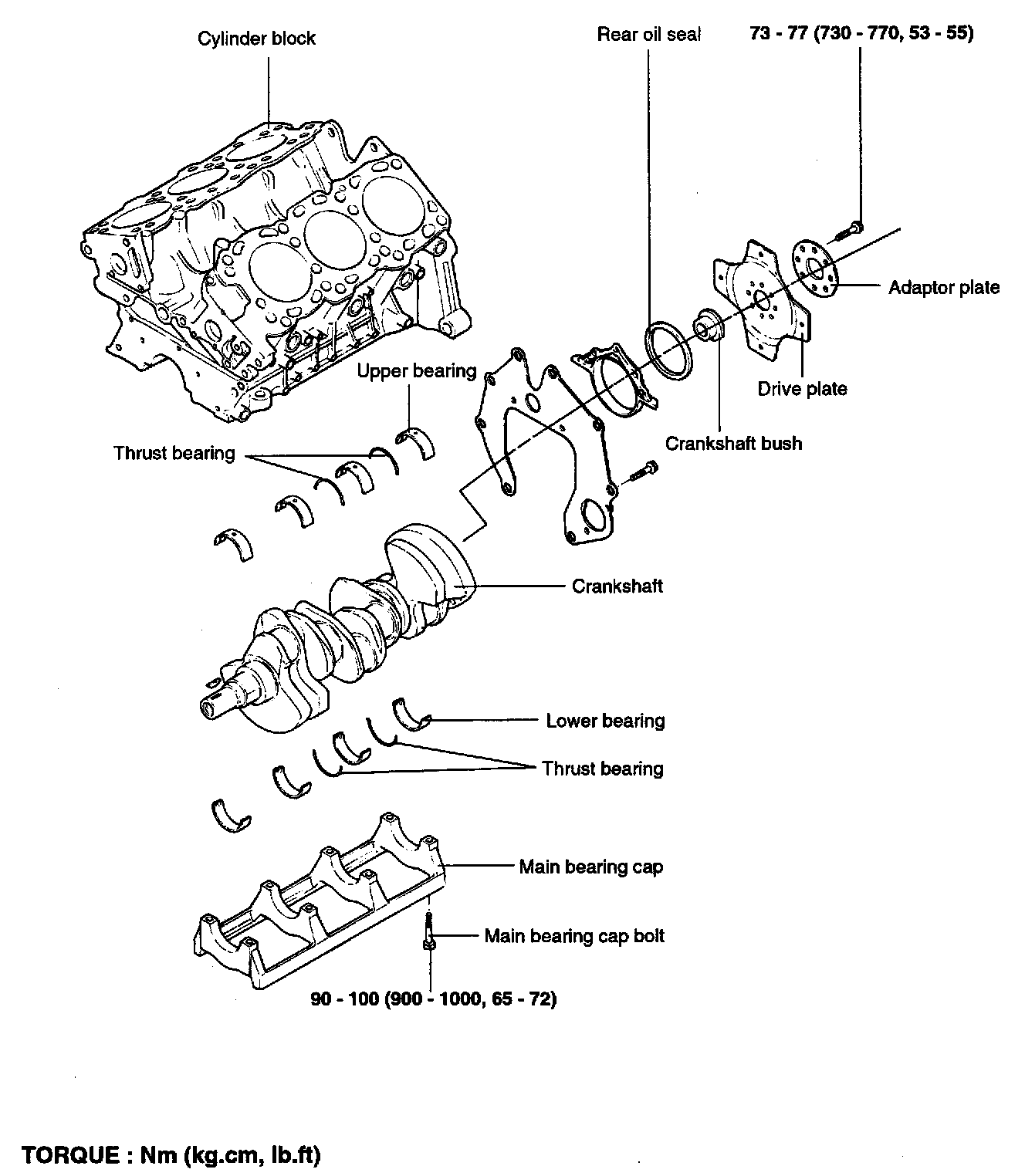 Cylinder block

Rear oil seal

73 - 77 (730 - 770, 53 - 55)

Adaptor plate

Drive plate

Crankshaft bush

Upper bearing

Thrust bearing

Crankshaft

Lower bearing

Thrust bearing

Main bearing cap

Main bearing cap bolt

90 - 100 (900 - 1000, 65 - 72)

TORQUE : Nm (kg.cm, lb.ft)