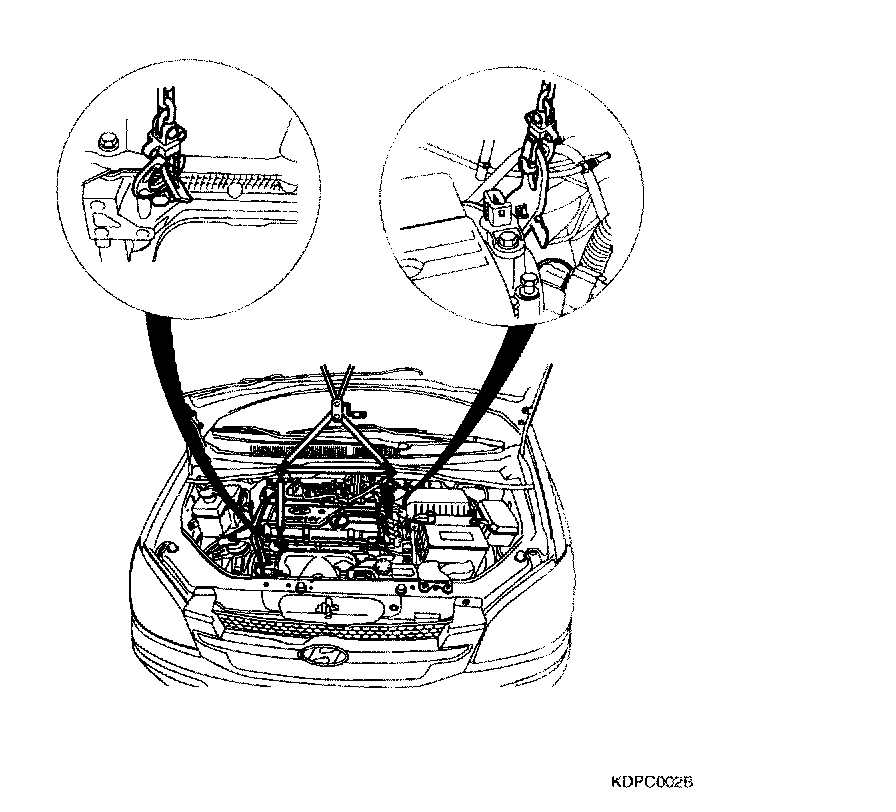 KDPC002B