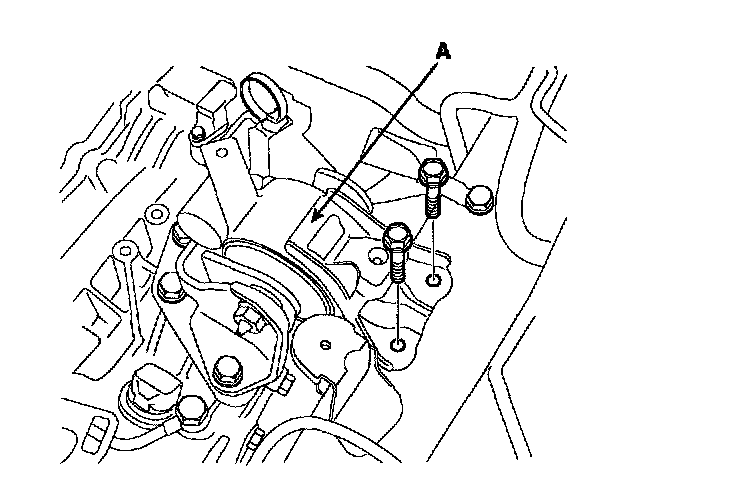 A