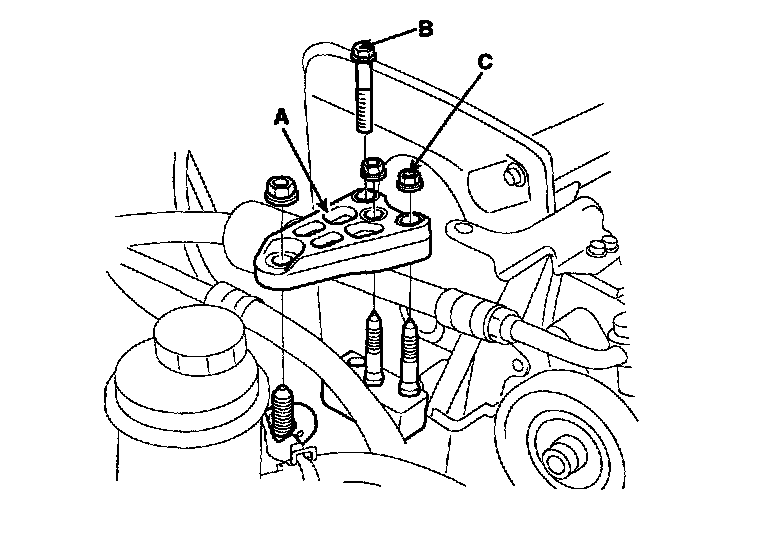 B
C
A