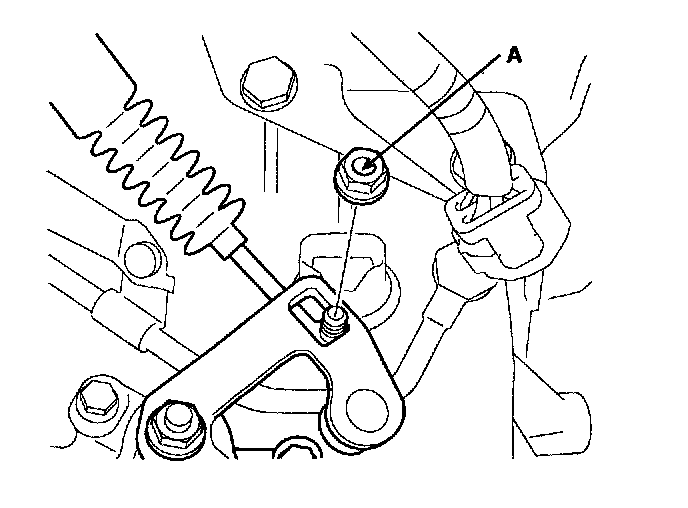 A