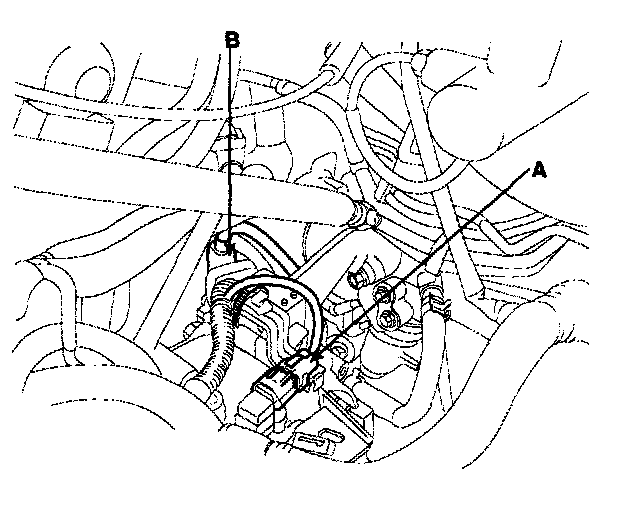 B

A