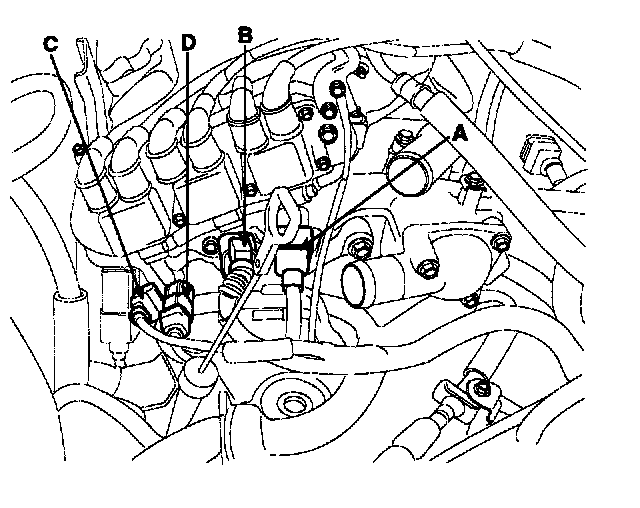 C
D
B
A