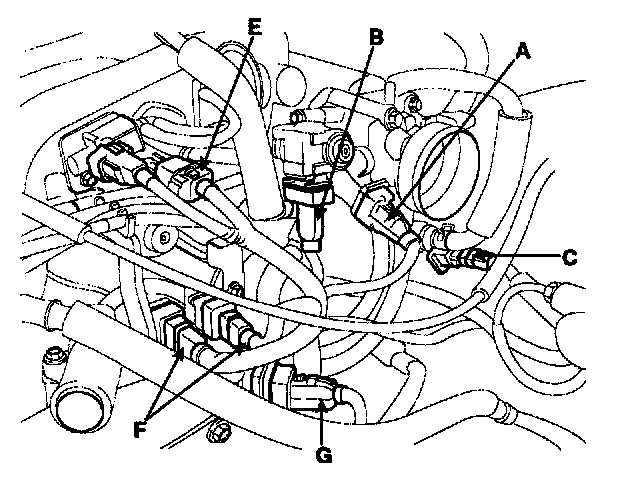 E
B
A
C
F
G