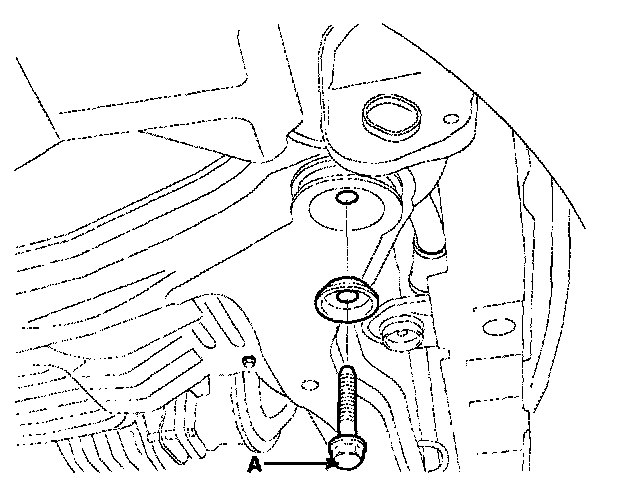 A