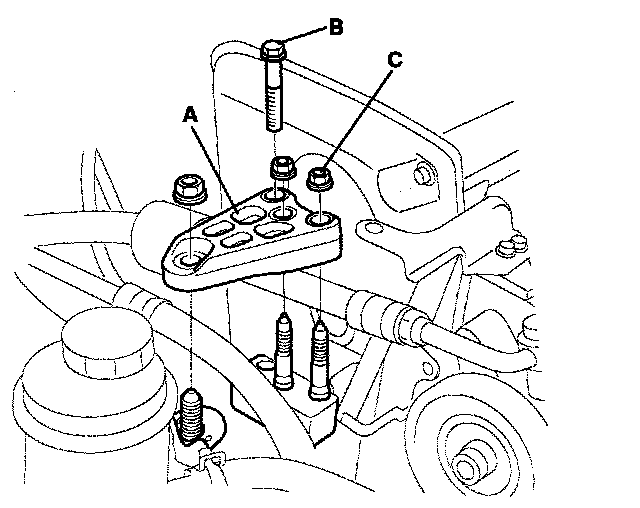 B
C
A