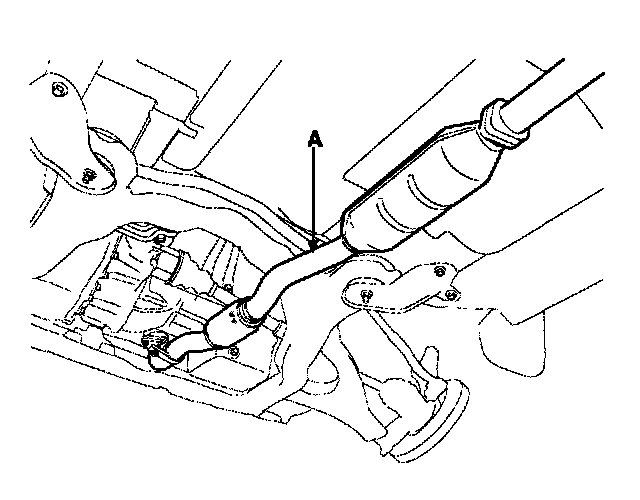 A