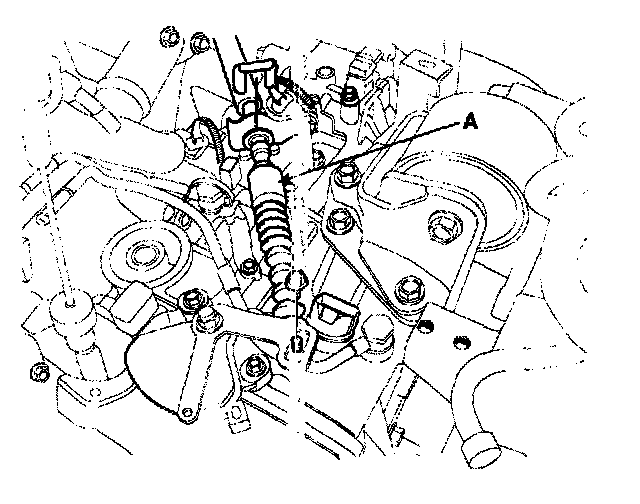 A