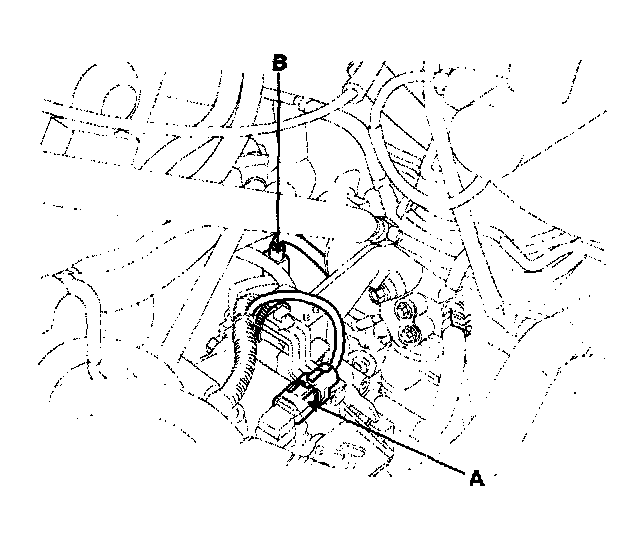 B

A