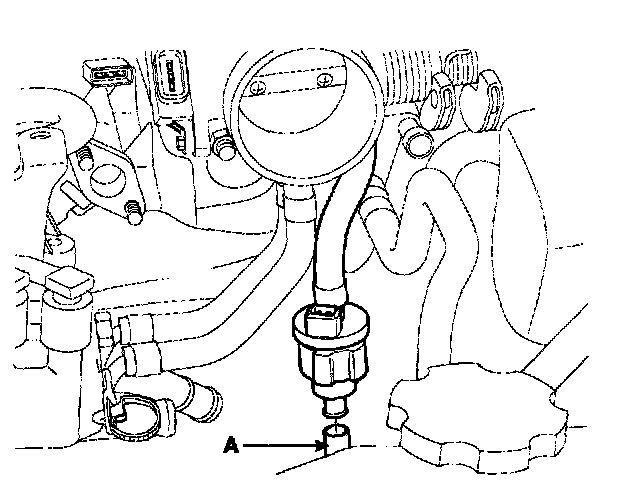 A