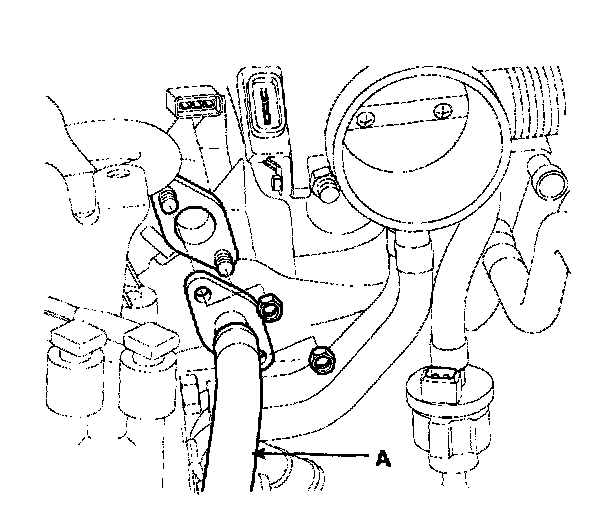 A