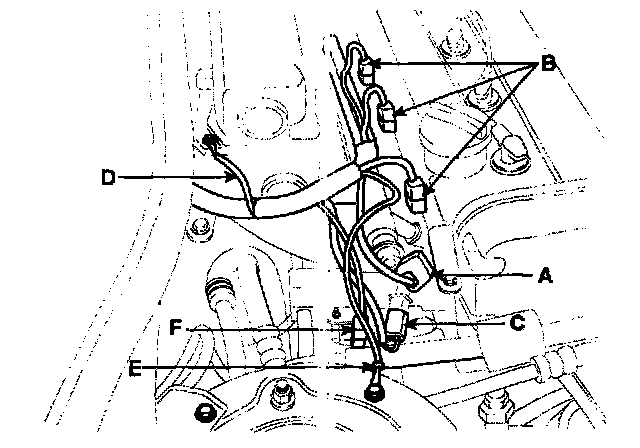 B
D
A
F
C
E