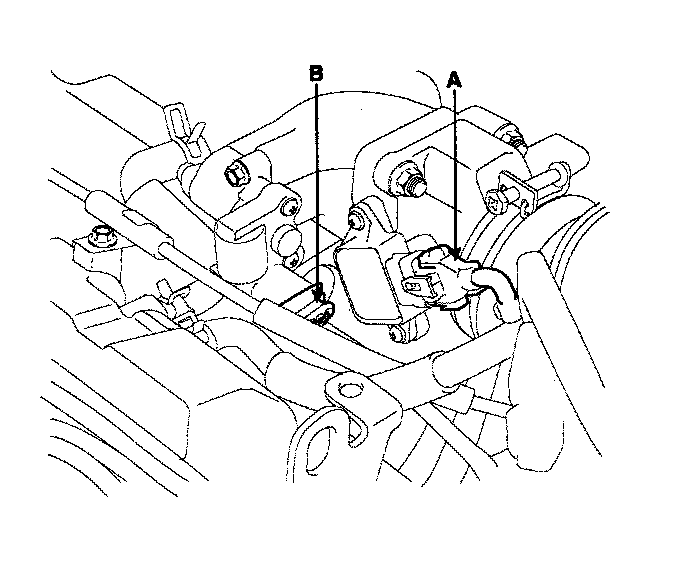 B
A