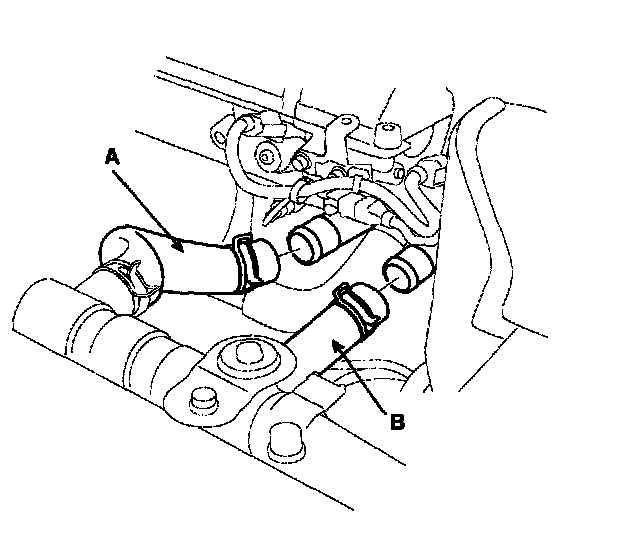 A

B