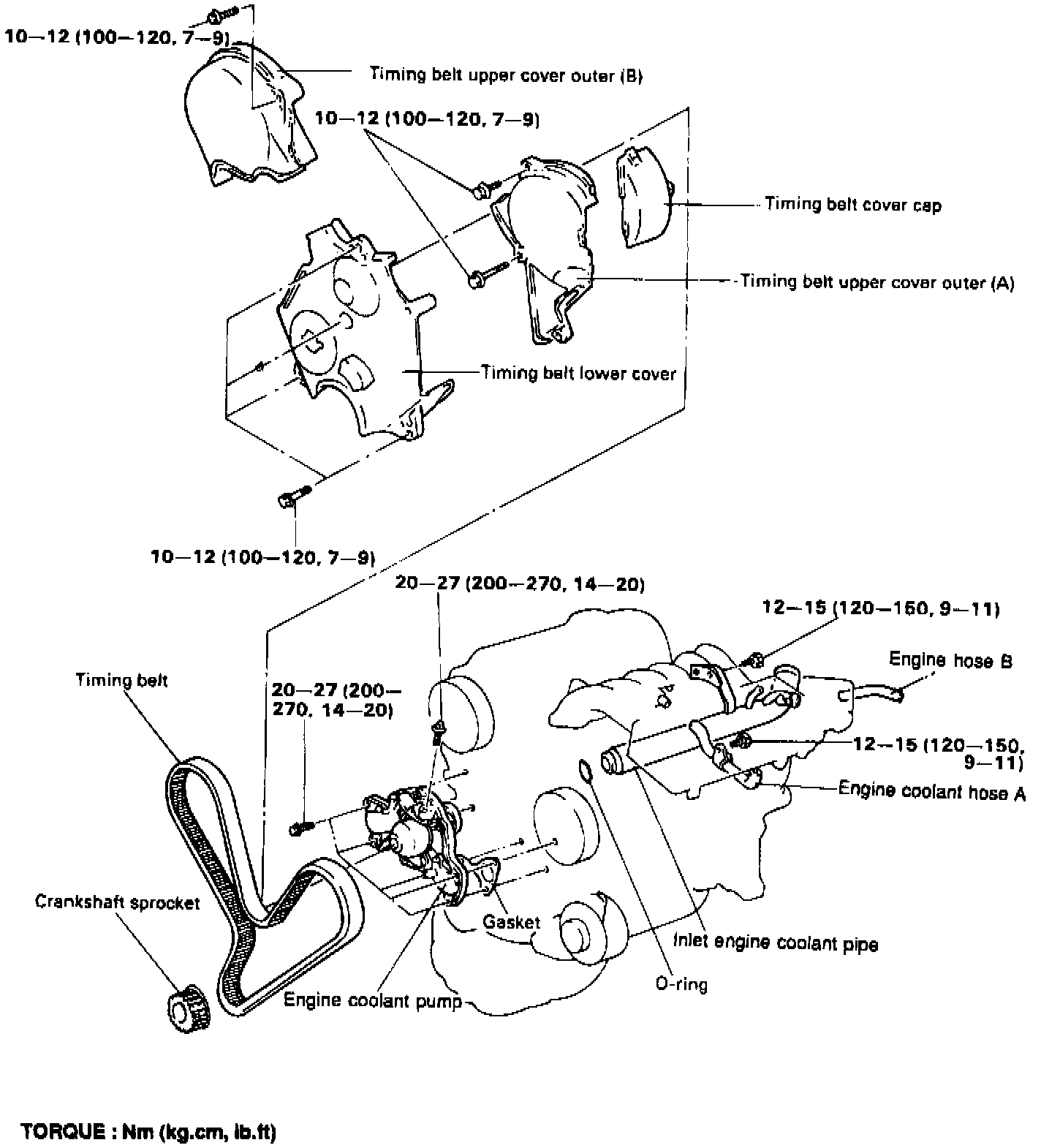 10—12 (100—120, 7—9)

Timing belt upper cover outer (B)

10—12 (100—120, 7—9)

Timing belt cover cap

Timing belt upper cover outer (A)

Timing belt lower cover

10—12 (100—120, 7—9)

20—27 (200—270, 14—20)

12—15 (120—150, 9—11)

Engine hose B

Timing belt

20—27 (200—270, 14—20)

12—15 (120—150, 9—11)

Engine coolant hose A

Crankshaft sprocket

Gasket

Inlet engine coolant pipe

O-ring

Engine coolant pump

TORQUE : Nm (kg.cm, lb.ft)