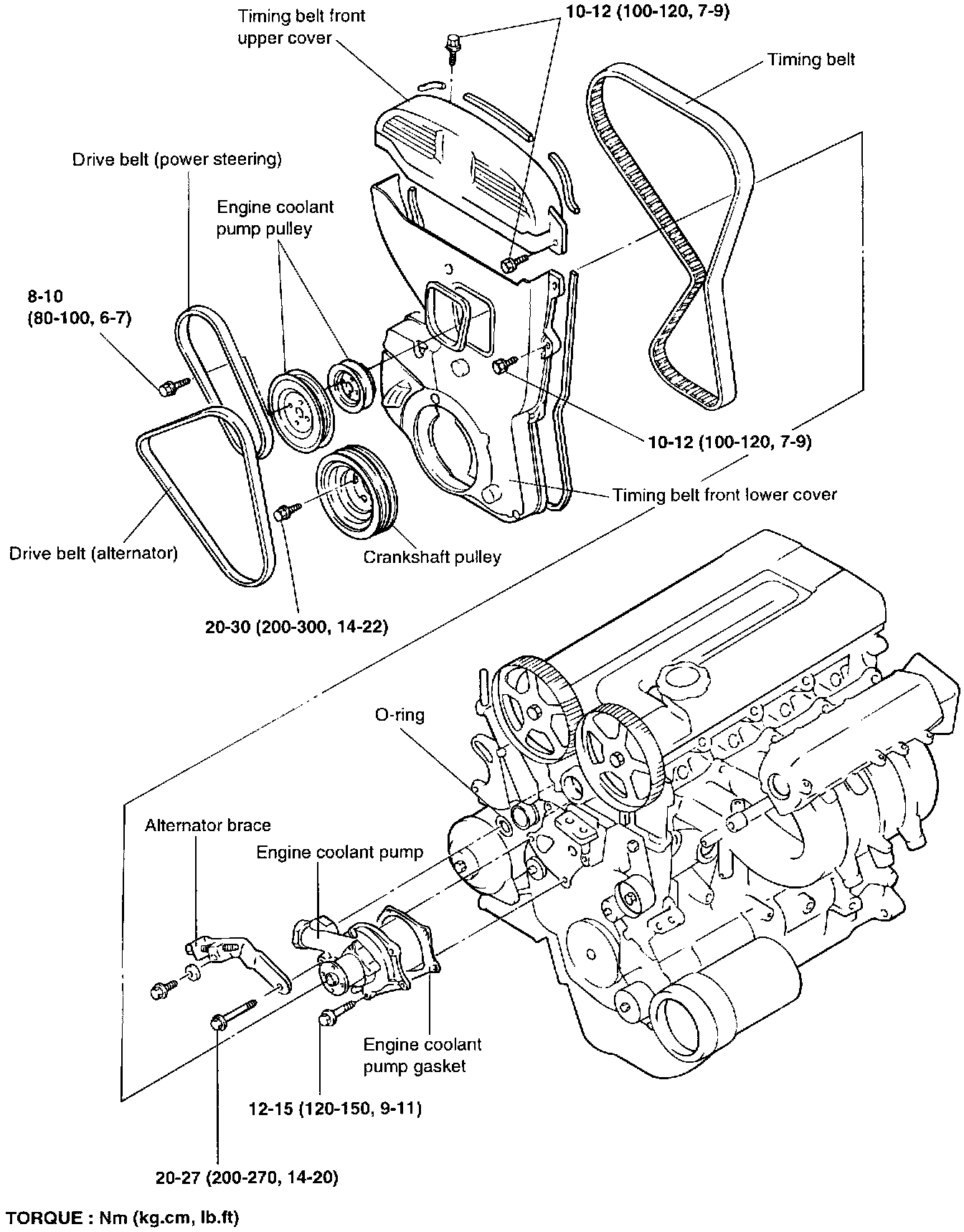 Timing belt front upper cover

10-12 (100-120, 7-9)

Timing belt

Drive belt (power steering)

Engine coolant pump pulley

8-10
(80-100, 6-7)

10-12 (100-120, 7-9)

Timing belt front lower cover

Drive belt (alternator)

Crankshaft pulley

20-30 (200-300, 14-22)

O-ring

Alternator brace

Engine coolant pump

Engine coolant pump gasket

12-15 (120-150, 9-11)

20-27 (200-270, 14-20)

TORQUE : Nm (kg.cm, lb.ft)