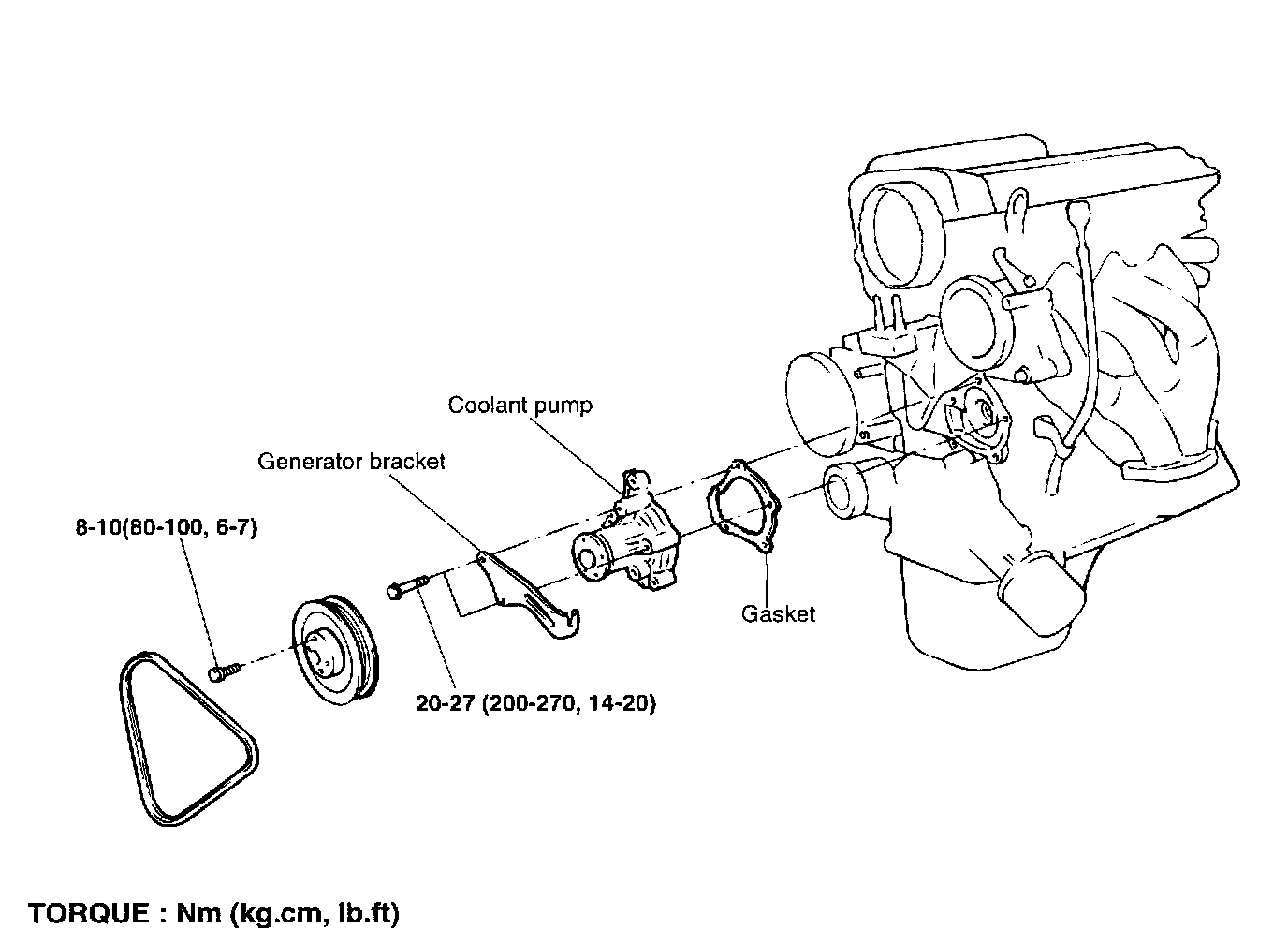 Coolant pump

Generator bracket

8-10(80-100, 6-7)

Gasket

20-27 (200-270, 14-20)

TORQUE : Nm (kg.cm, lb.ft)