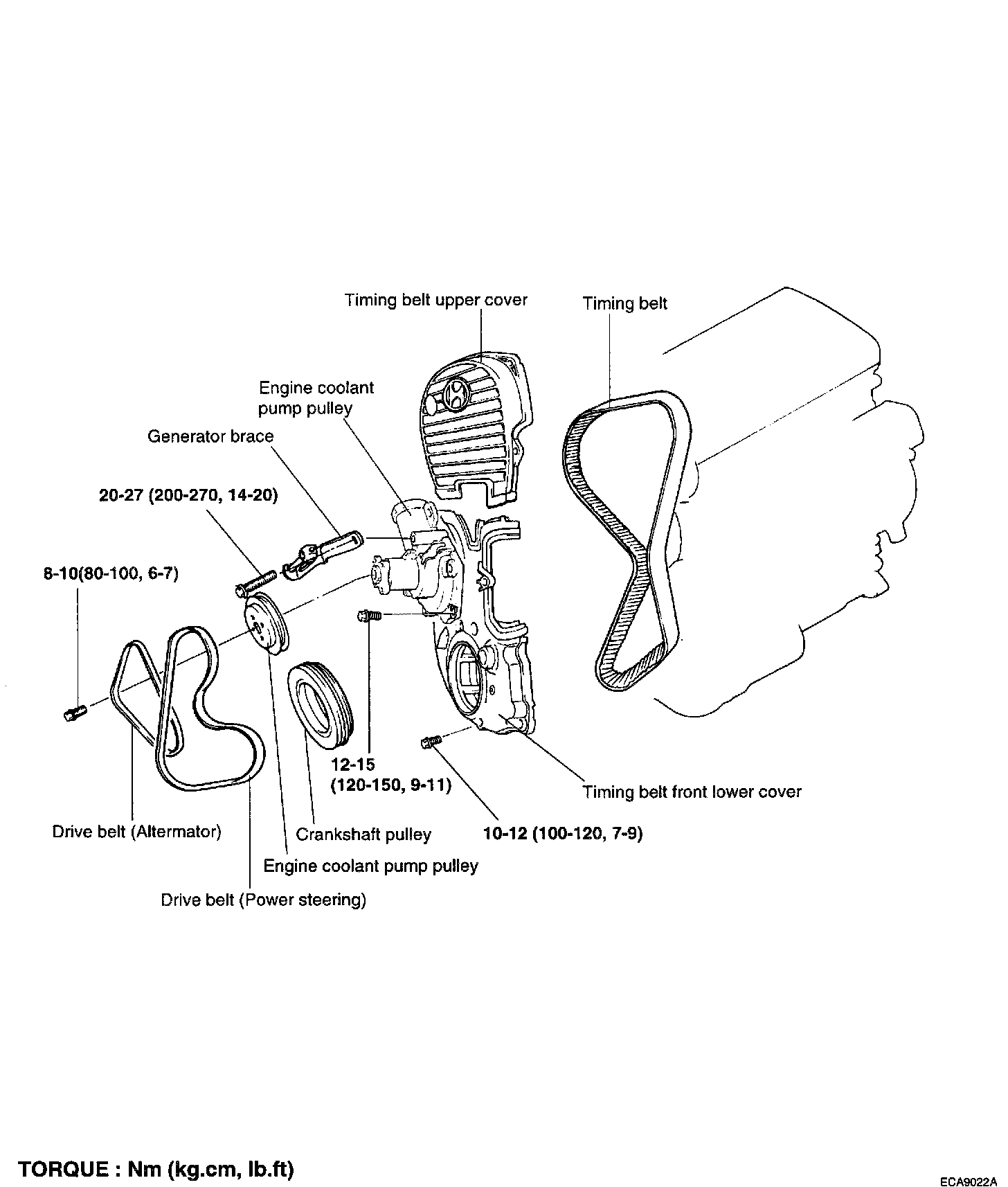 Timing belt upper cover
Timing belt
Engine coolant pump pulley
Generator brace
20-27 (200-270, 14-20)
8-10(80-100, 6-7)
12-15 (120-150, 9-11)
Timing belt front lower cover
Drive belt (Altermator)
Crankshaft pulley
10-12 (100-120, 7-9)
Engine coolant pump pulley
Drive belt (Power steering)

TORQUE : Nm (kg.cm, lb.ft)

ECA9022A