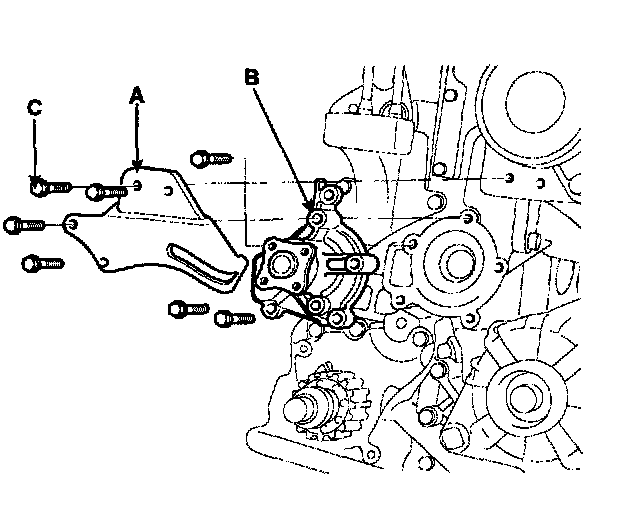 C
A
B