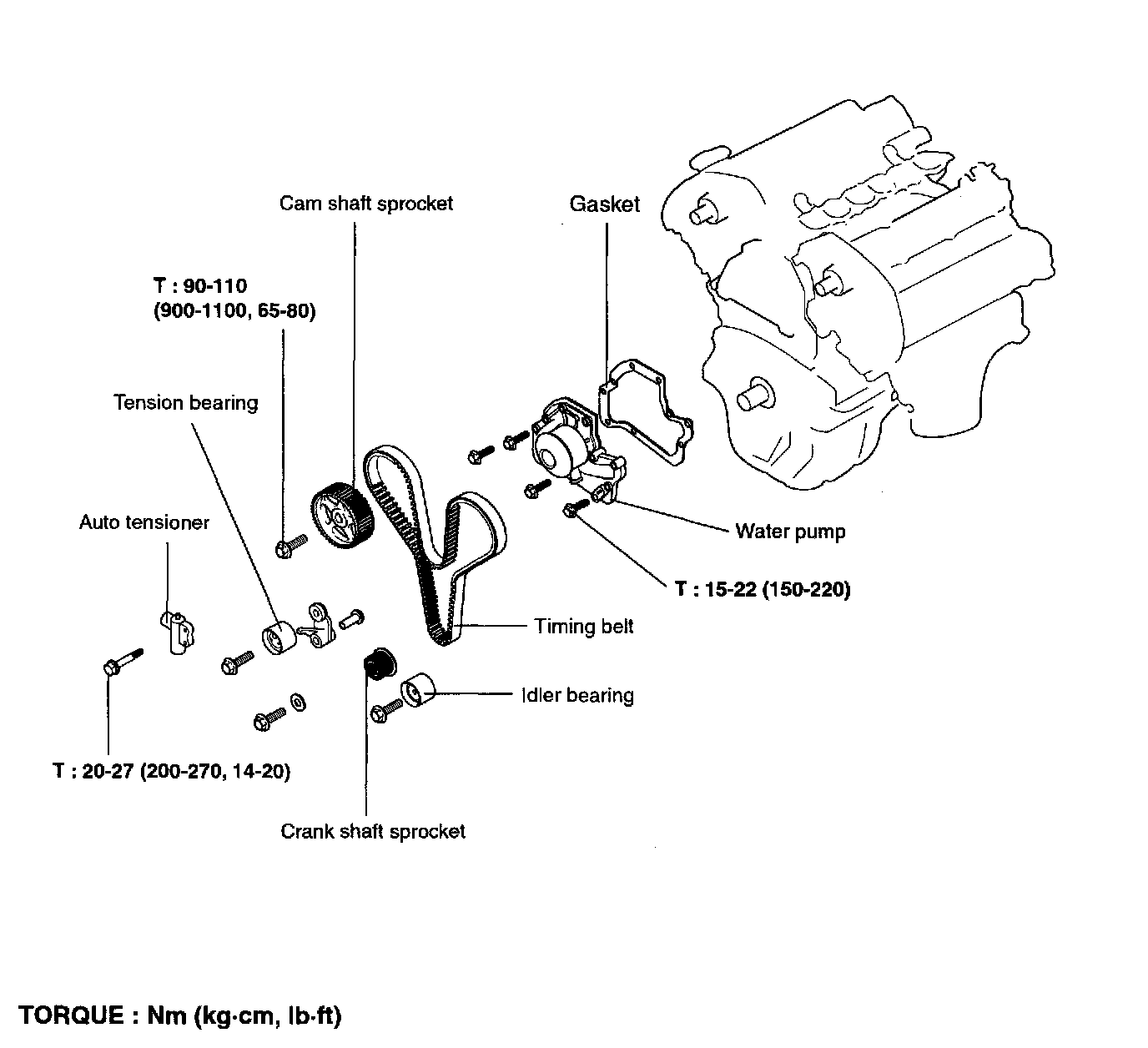 Cam shaft sprocket

Gasket

T : 90-110
(900-1100, 65-80)

Tension bearing

Auto tensioner

Water pump

T : 15-22 (150-220)

Timing belt

Idler bearing

T : 20-27 (200-270, 14-20)

Crank shaft sprocket

TORQUE : Nm (kg·cm, lb·ft)