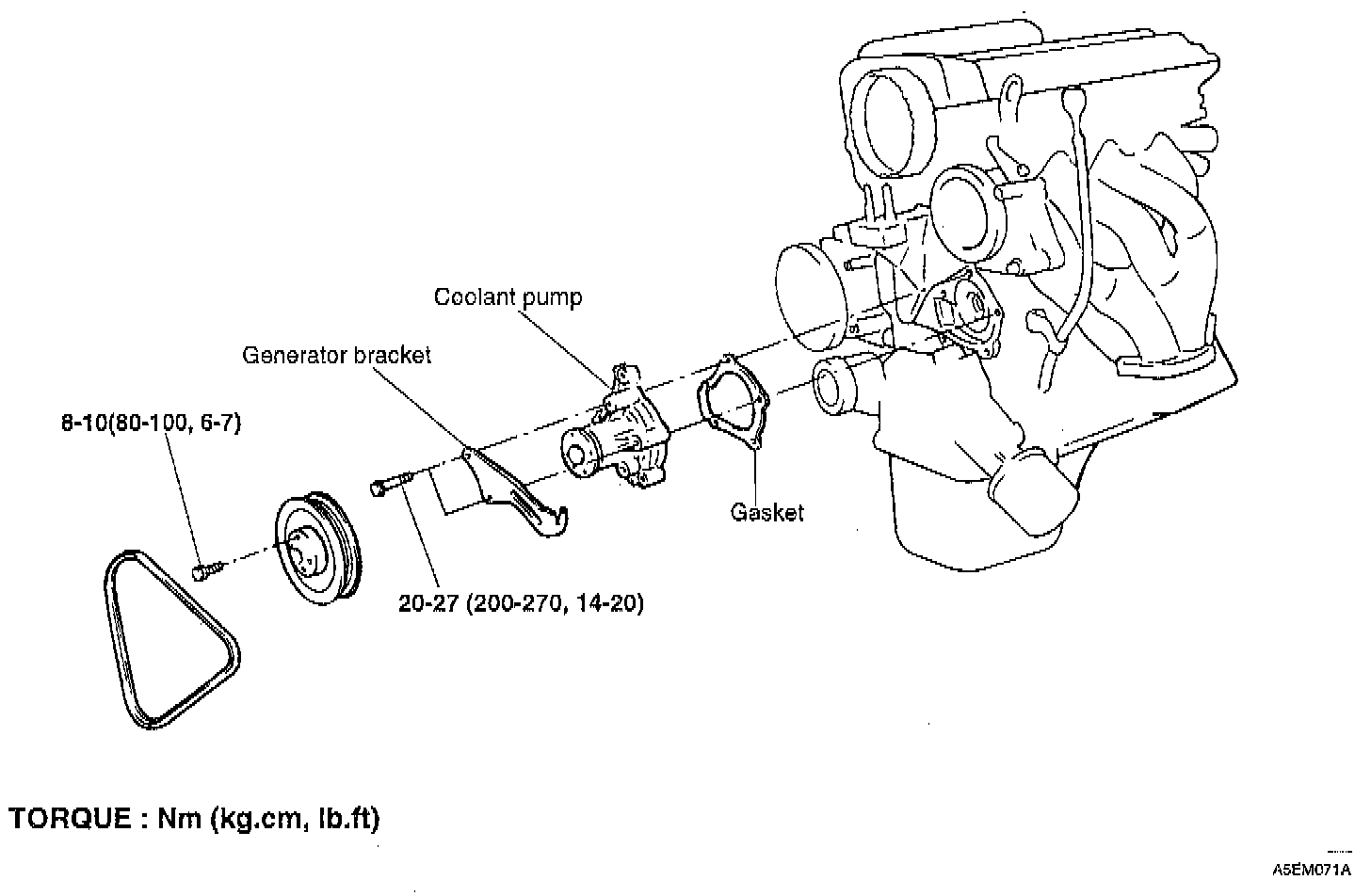 Coolant pump

Generator bracket

8-10(80-100, 6-7)

Gasket

20-27 (200-270, 14-20)

TORQUE : Nm (kg.cm, lb.ft)

A5EM071A