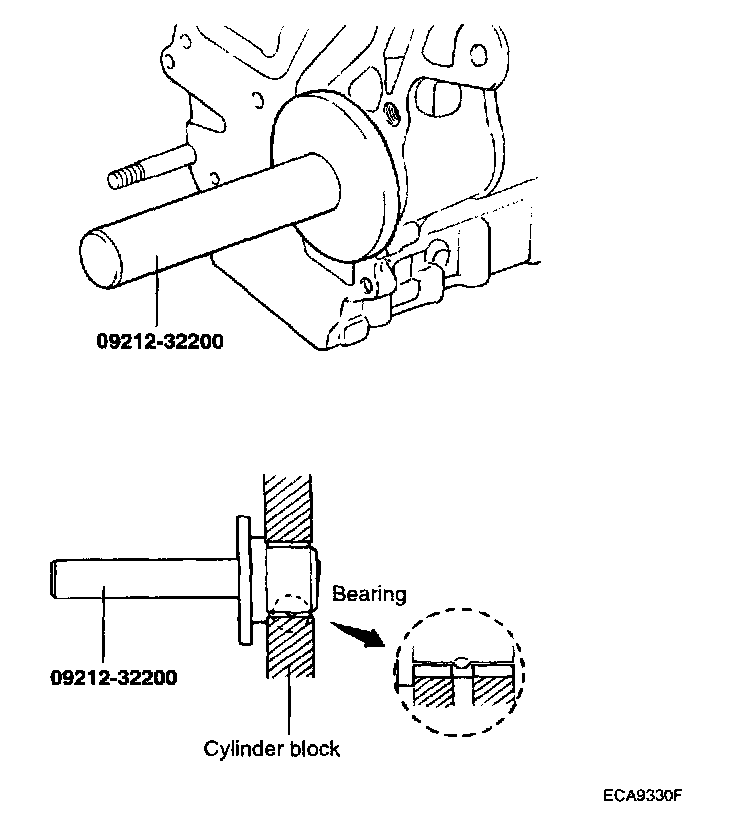 09212-32200

Bearing

09212-32200

Cylinder block

ECA9330F