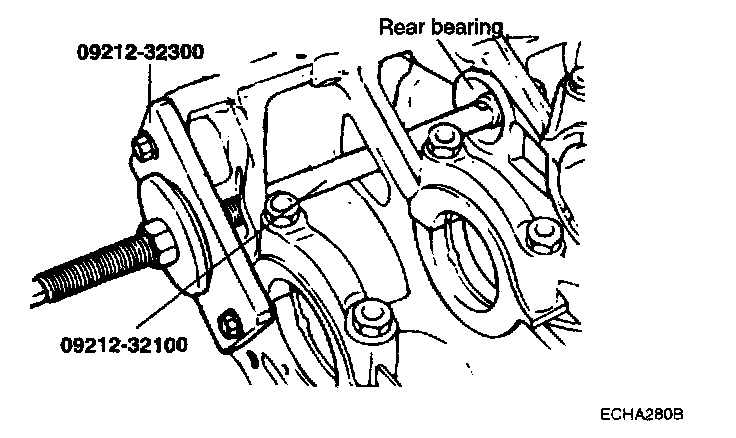 Rear bearing

09212-32300

09212-32100

ECHA280B