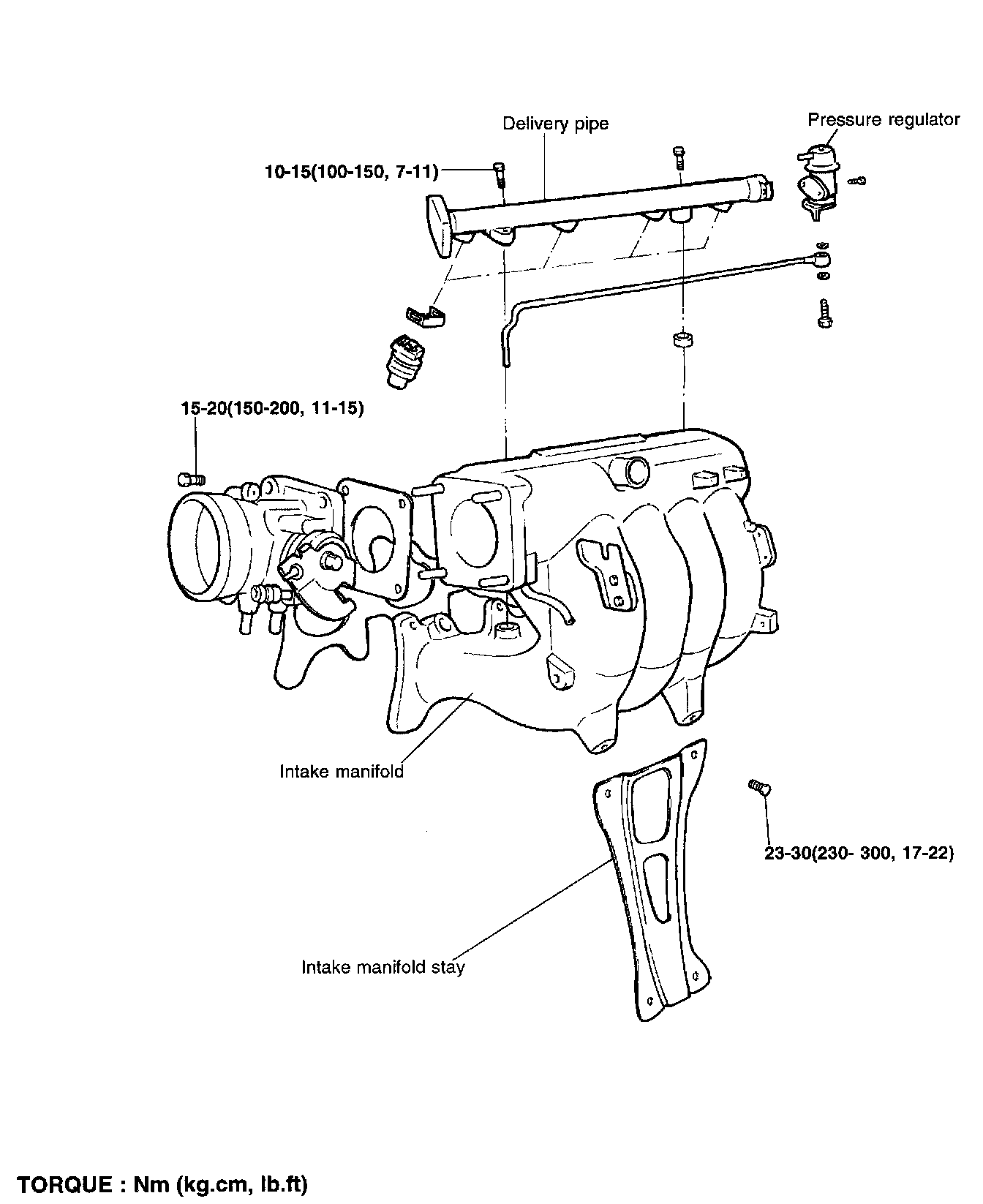 Delivery pipe

Pressure regulator

10-15(100-150, 7-11)

15-20(150-200, 11-15)

Intake manifold

23-30(230- 300, 17-22)

Intake manifold stay

TORQUE : Nm (kg.cm, lb.ft)