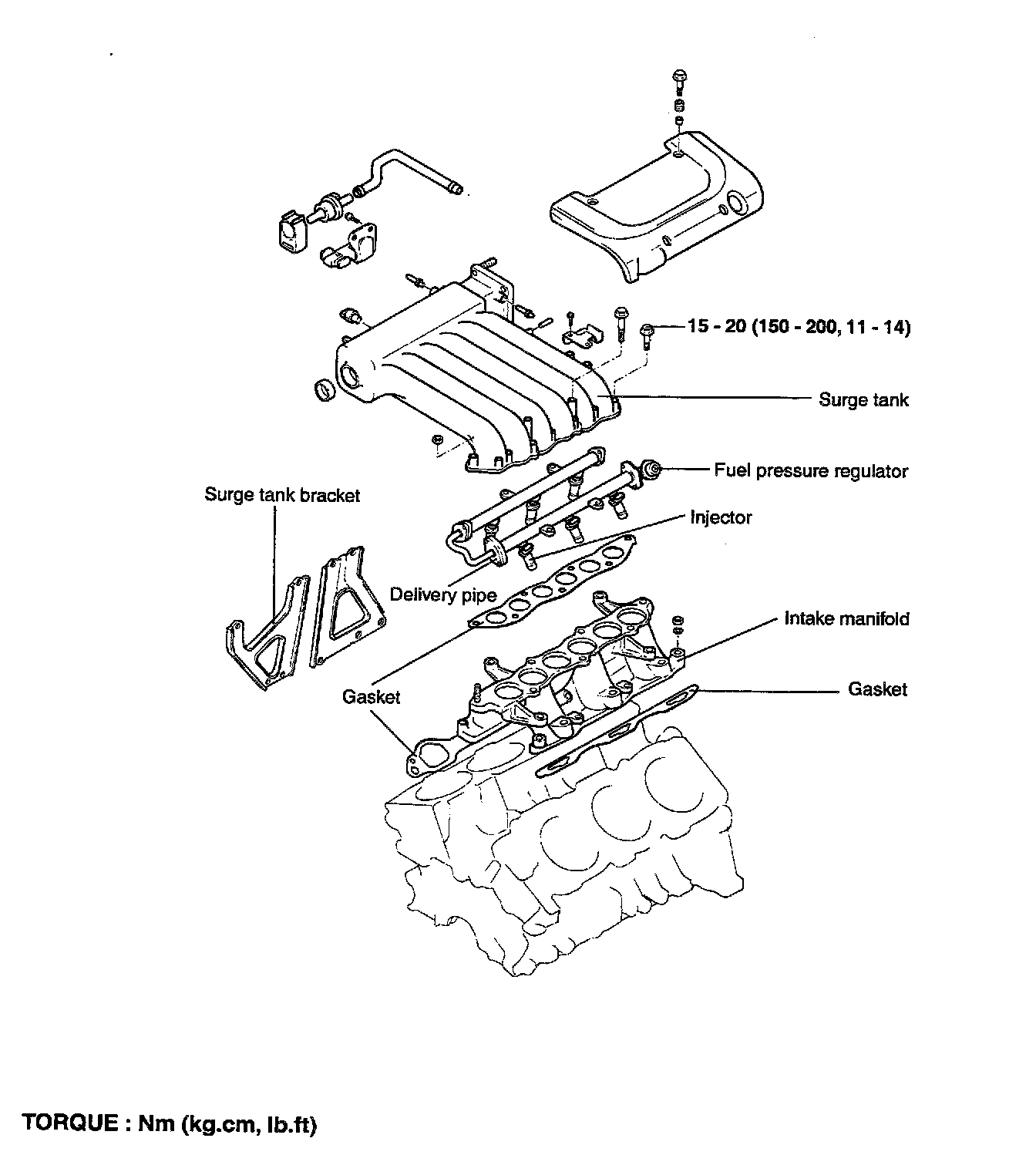 15 - 20 (150 - 200, 11 - 14)

Surge tank

Fuel pressure regulator

Surge tank bracket

Injector

Delivery pipe

Intake manifold

Gasket

Gasket

TORQUE : Nm (kg.cm, lb.ft)