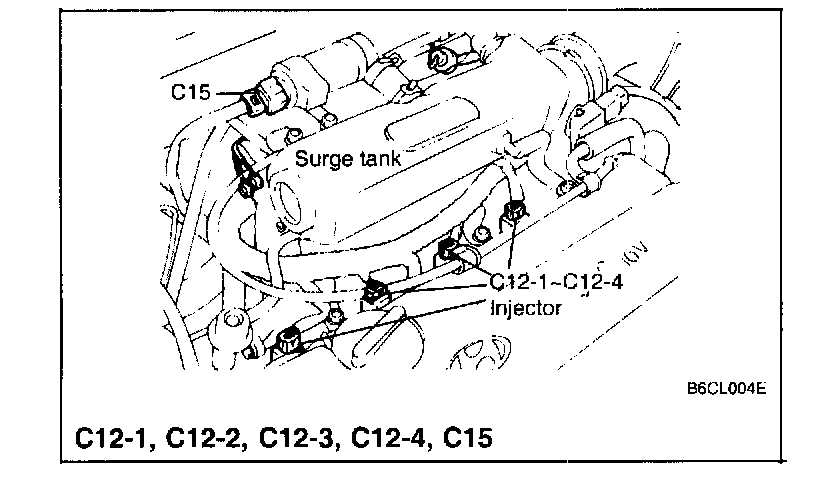 C15

Surge tank

16V

C12-1~C12-4
Injector

B6CL004E

C12-1, C12-2, C12-3, C12-4, C15