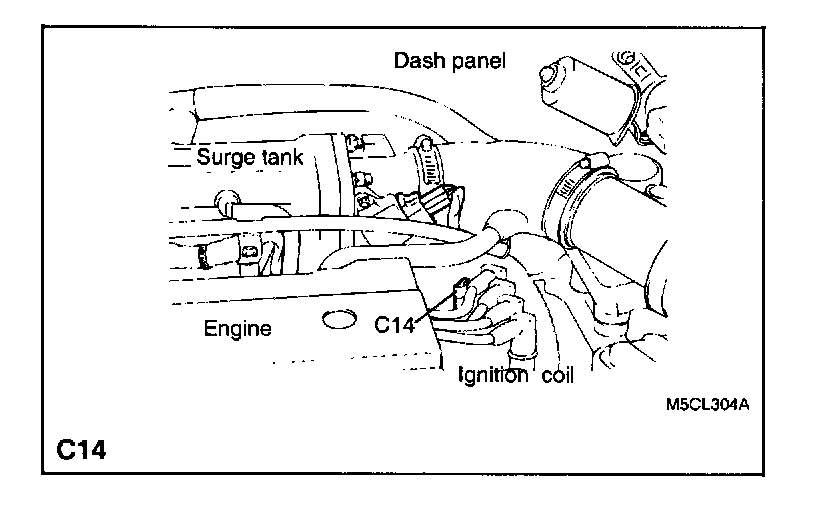 Dash panel

Surge tank

Engine

C14

Ignition coil

M5CL304A

C14