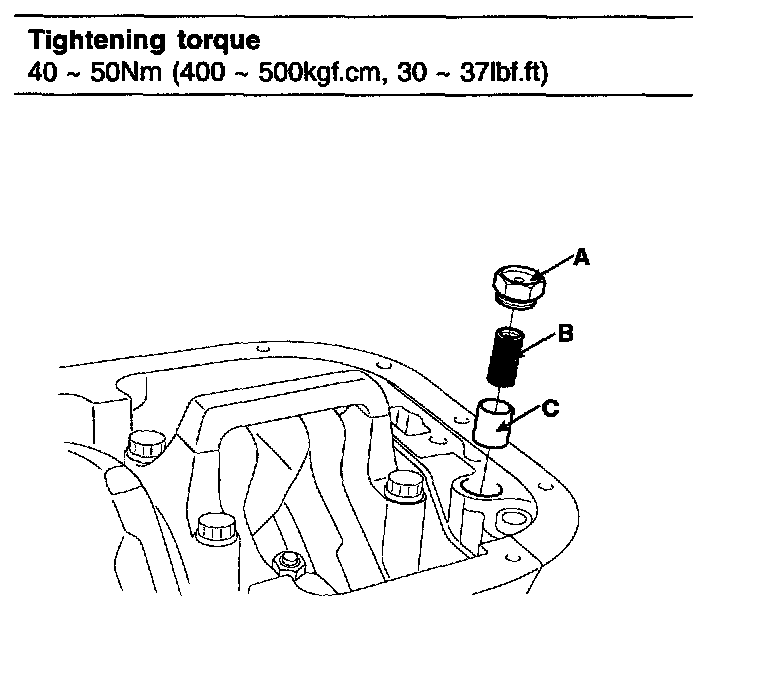 **Tightening torque**
40 ~ 50Nm (400 ~ 500kgf.cm, 30 ~ 37lbf.ft)

A

B

C