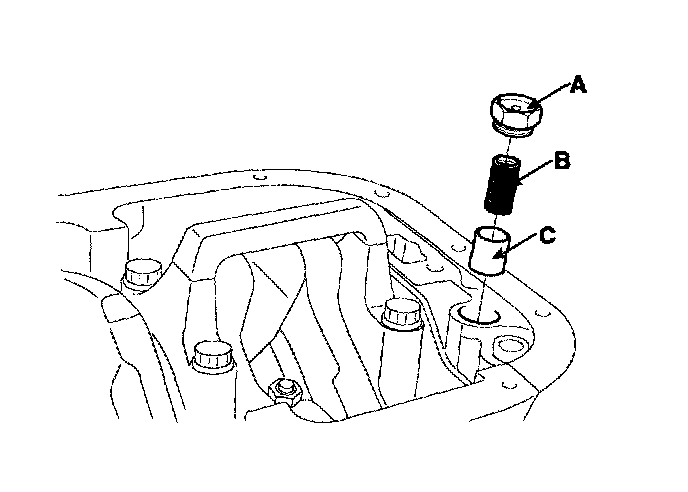 A
B
C