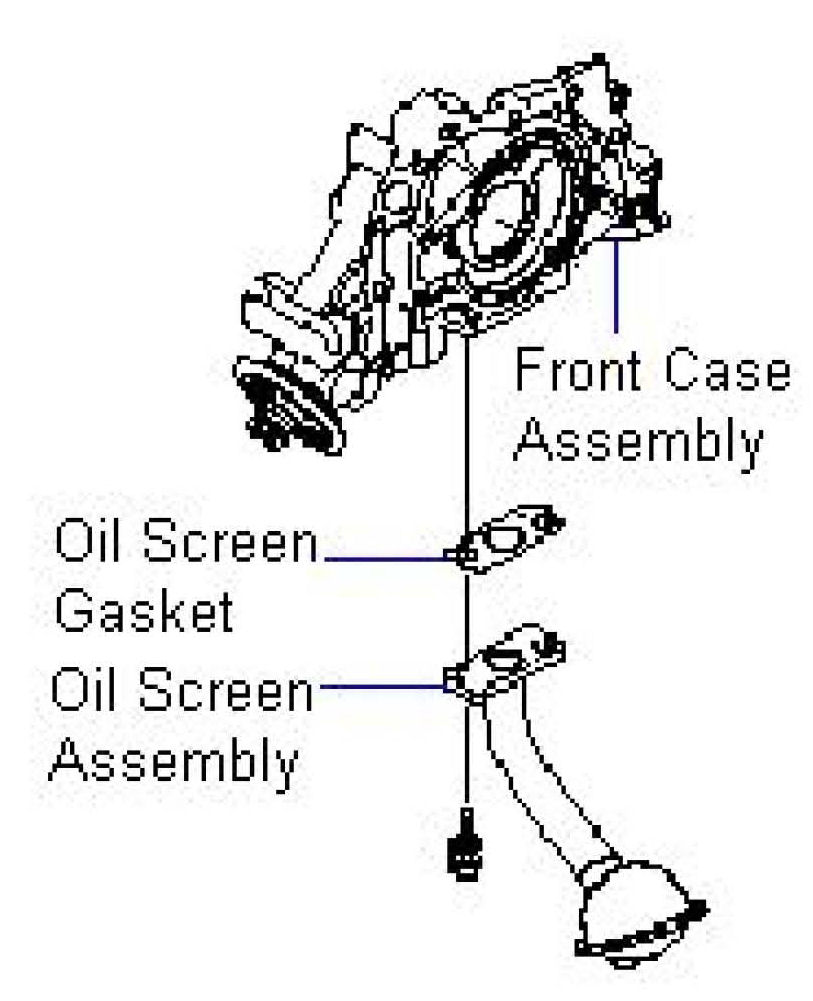 Front Case Assembly

Oil Screen Gasket

Oil Screen Assembly