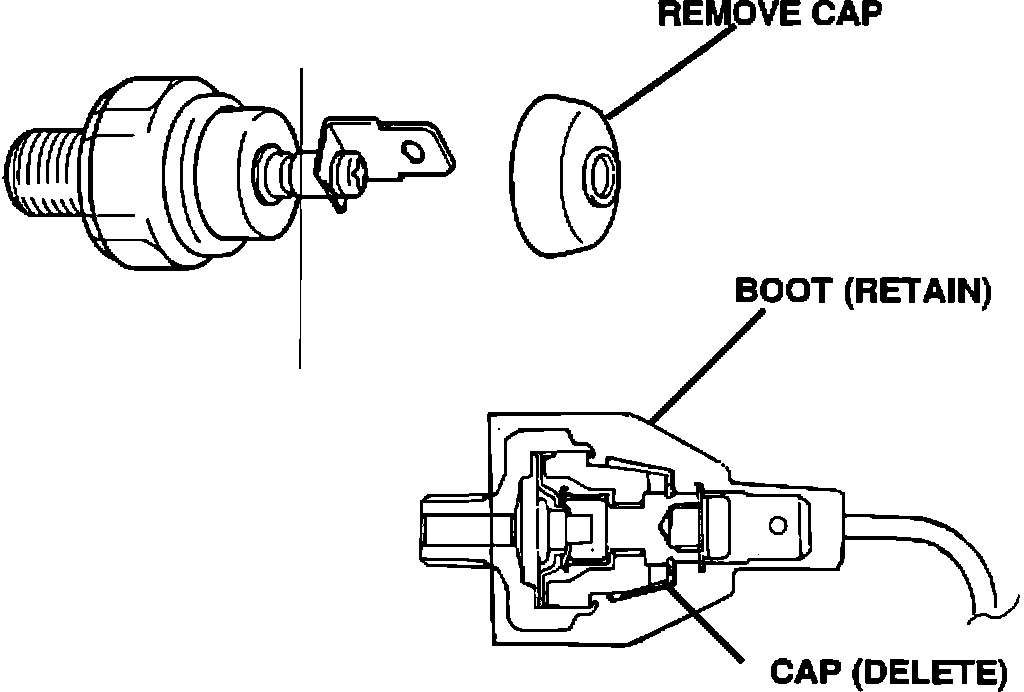 REMOVE CAP

BOOT (RETAIN)

CAP (DELETE)