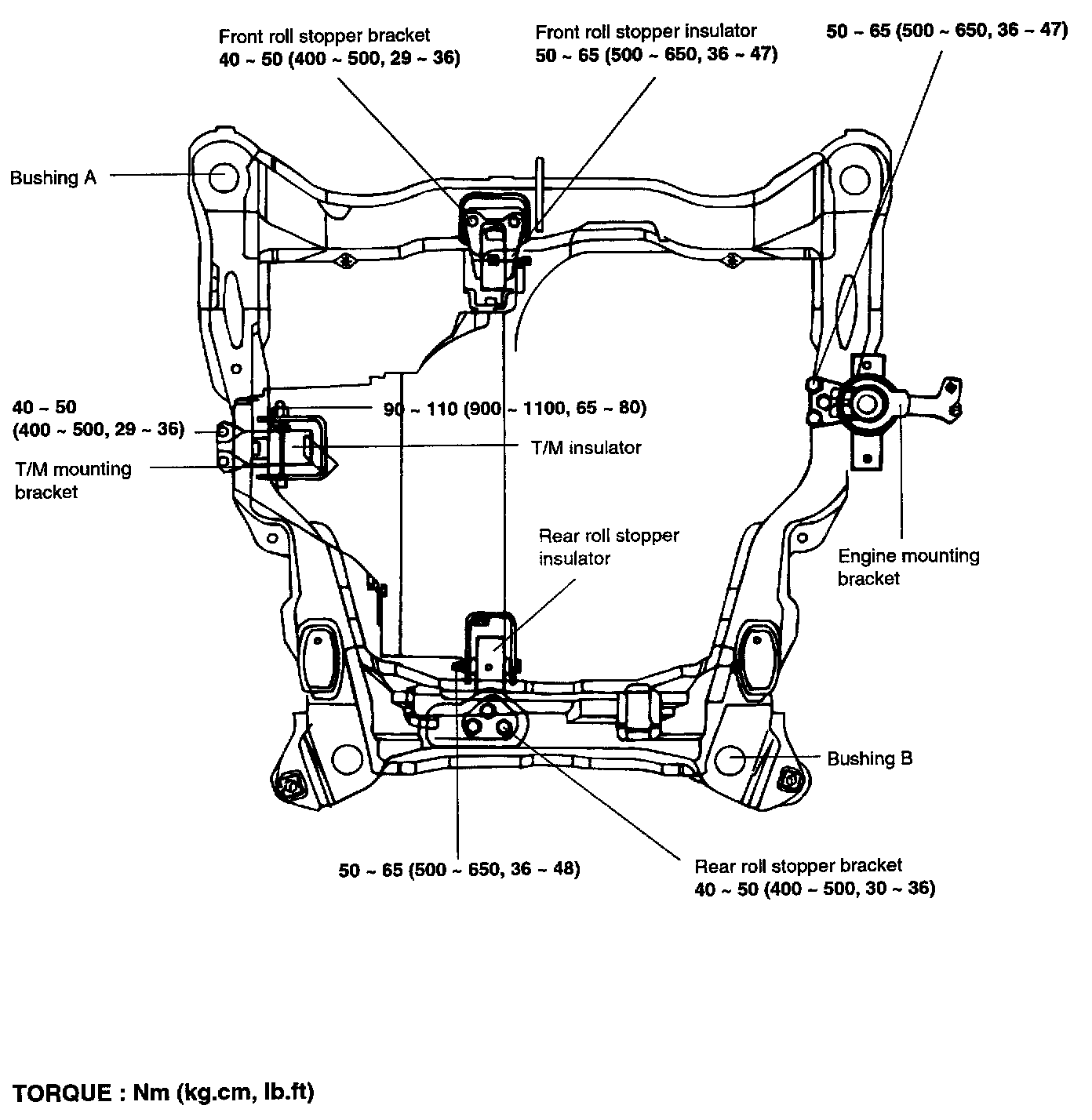 Front roll stopper bracket
40 ~ 50 (400 ~ 500, 29 ~ 36)

Front roll stopper insulator
50 ~ 65 (500 ~ 650, 36 ~ 47)

50 ~ 65 (500 ~ 650, 36 ~ 47)

Bushing A

40 ~ 50
(400 ~ 500, 29 ~ 36)

90 ~ 110 (900 ~ 1100, 65 ~ 80)

T/M insulator

T/M mounting bracket

Rear roll stopper insulator

Engine mounting bracket

Bushing B

50 ~ 65 (500 ~ 650, 36 ~ 48)

Rear roll stopper bracket
40 ~ 50 (400 ~ 500, 30 ~ 36)

TORQUE : Nm (kg.cm, lb.ft)