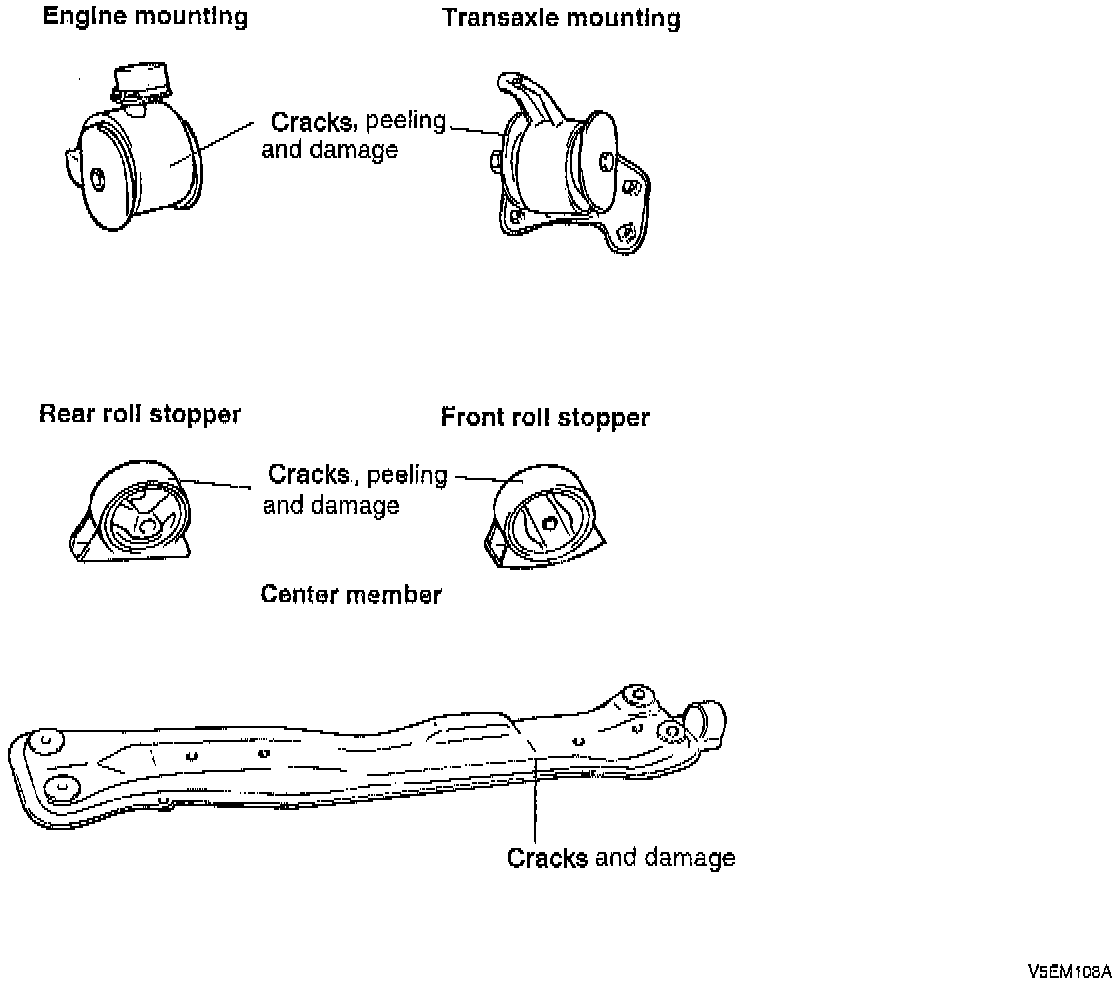 Engine mounting

Transaxle mounting

Cracks, peeling and damage

Rear roll stopper

Front roll stopper

Cracks, peeling and damage

Center member

Cracks and damage

V5EM108A