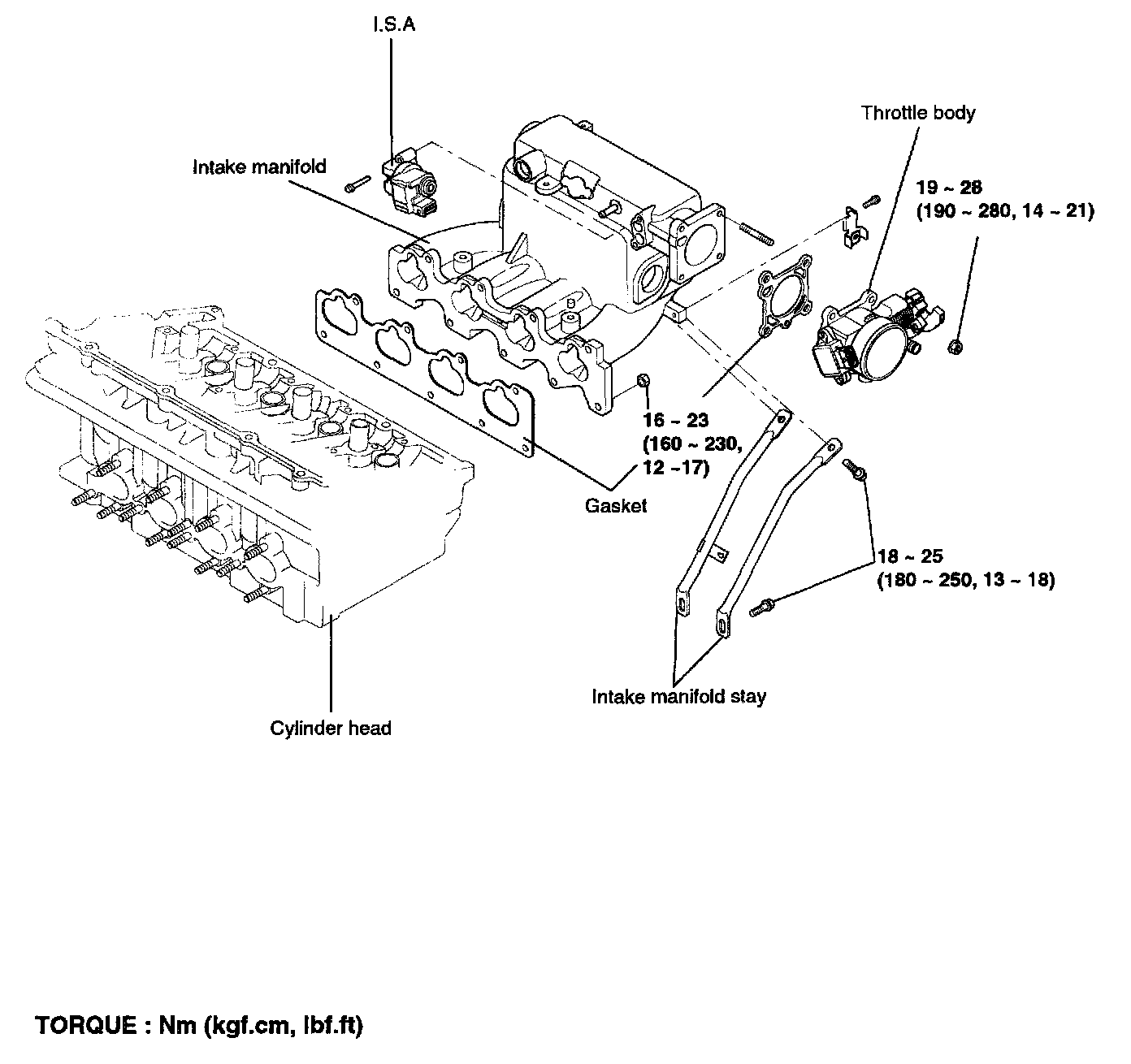 I.S.A

Throttle body

Intake manifold

19 ~ 28
(190 ~ 280, 14 ~ 21)

16 ~ 23
(160 ~ 230,
12 ~17)

Gasket

18 ~ 25
(180 ~ 250, 13 ~ 18)

Intake manifold stay

Cylinder head

TORQUE : Nm (kgf.cm, lbf.ft)