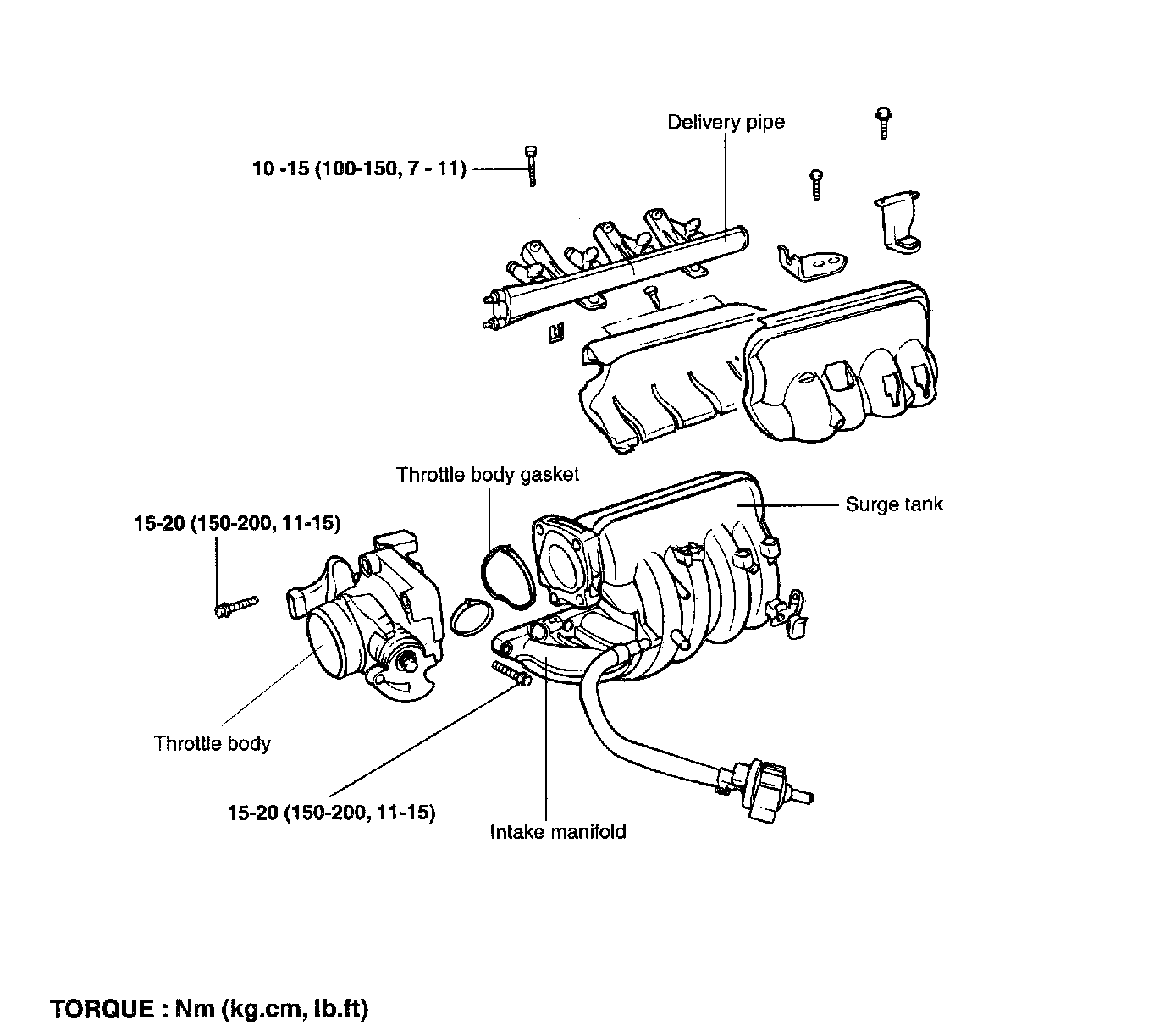 Delivery pipe

10 -15 (100-150, 7 - 11)

Throttle body gasket

Surge tank

15-20 (150-200, 11-15)

Throttle body

15-20 (150-200, 11-15)

Intake manifold

TORQUE : Nm (kg.cm, lb.ft)