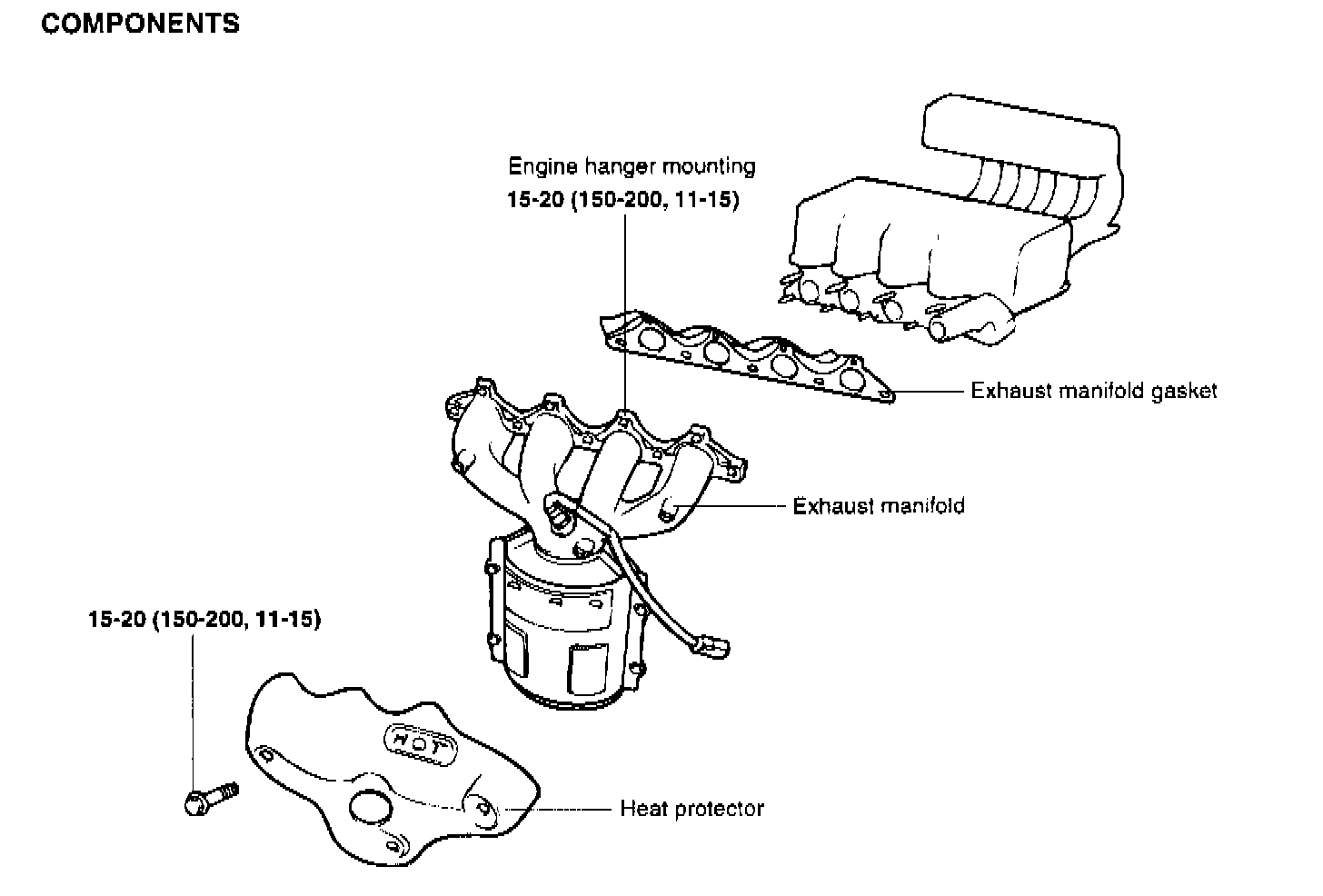 COMPONENTS

Engine hanger mounting
15-20 (150-200, 11-15)

Exhaust manifold gasket

Exhaust manifold

15-20 (150-200, 11-15)

HOT

Heat protector