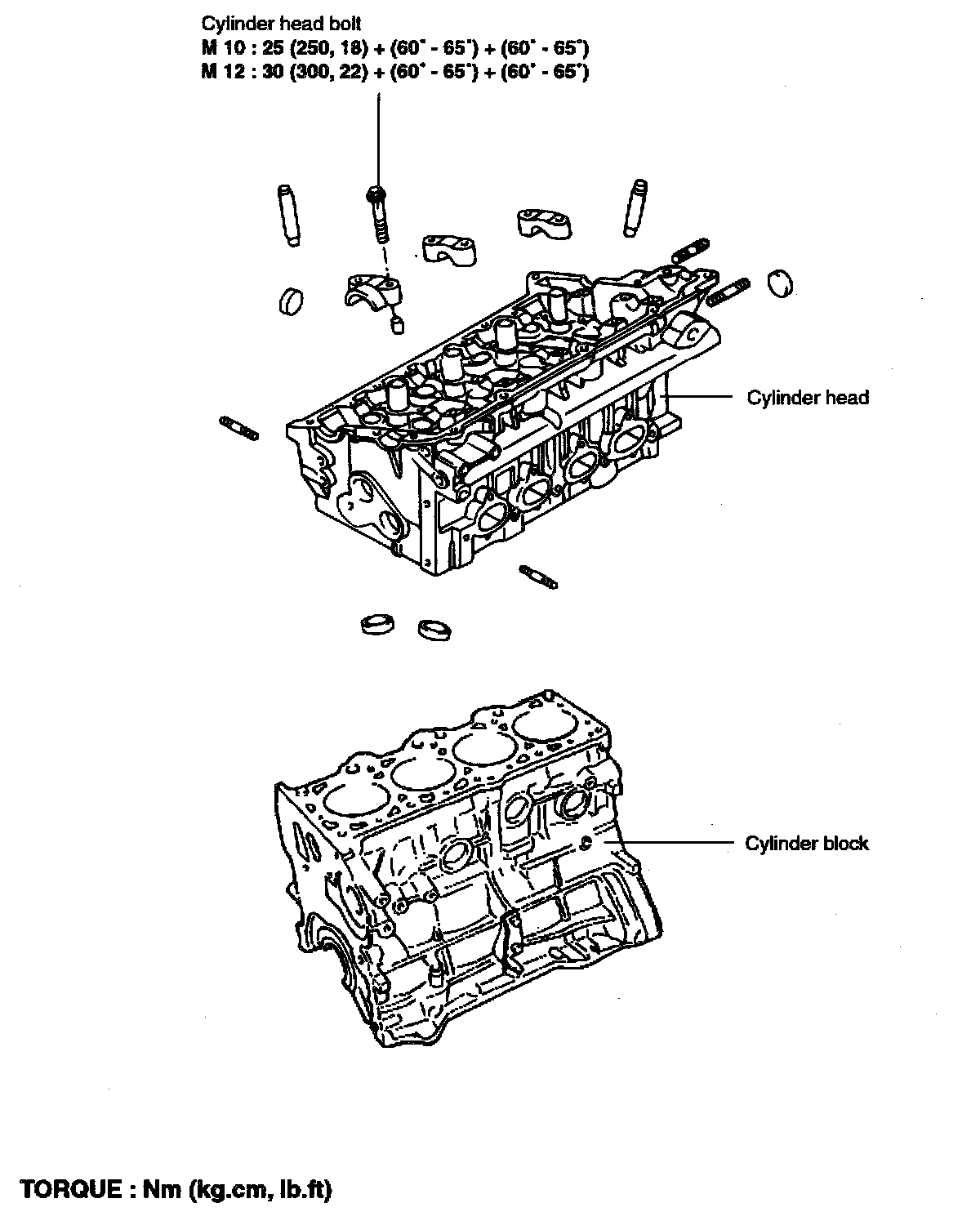 Cylinder head bolt
M 10 : 25 (250, 18) + (60° - 65°) + (60° - 65°)
M 12 : 30 (300, 22) + (60° - 65°) + (60° - 65°)

Cylinder head

Cylinder block

TORQUE : Nm (kg.cm, lb.ft)