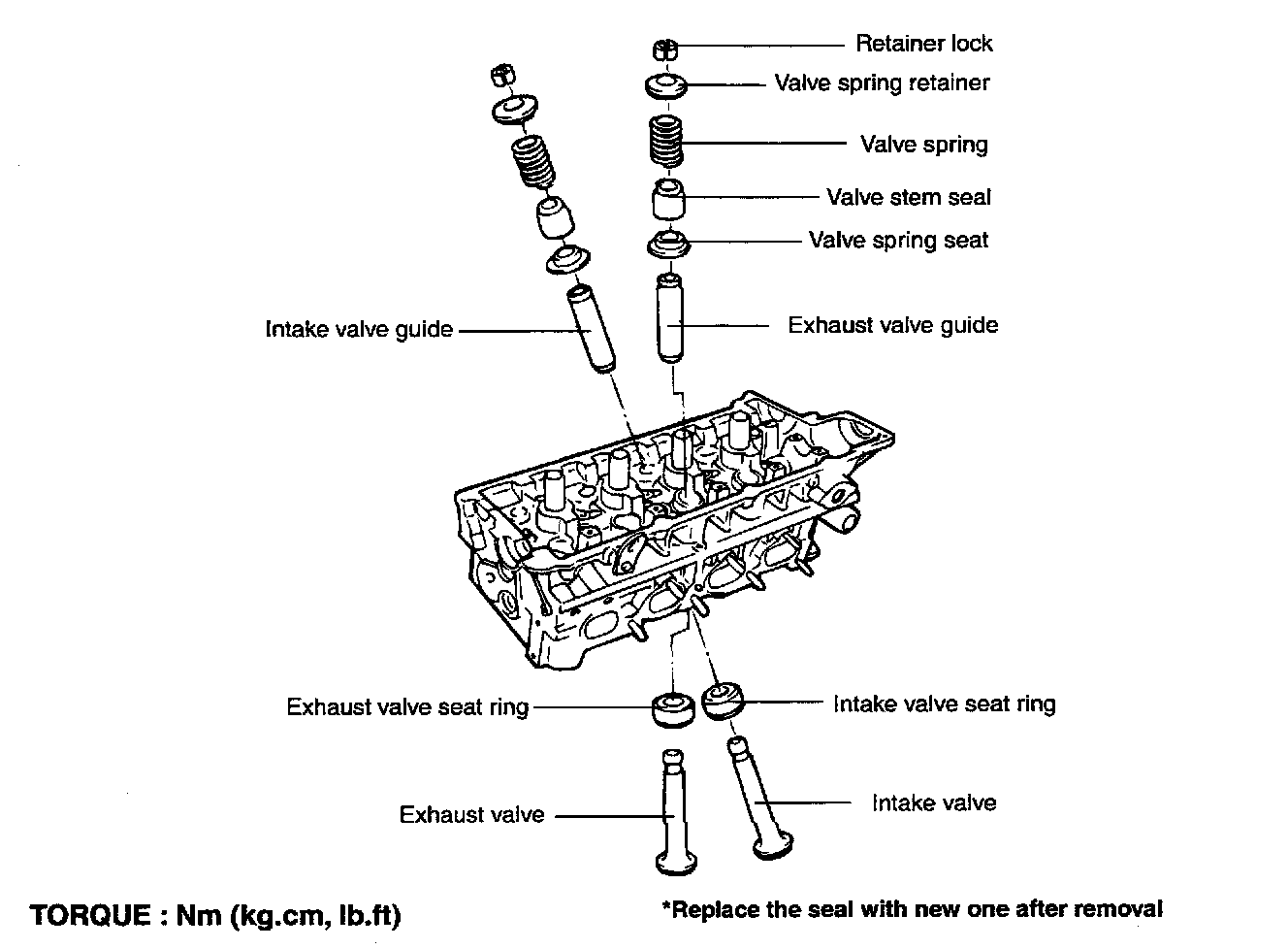 Retainer lock
Valve spring retainer
Valve spring
Valve stem seal
Valve spring seat
Intake valve guide
Exhaust valve guide
Exhaust valve seat ring
Intake valve seat ring
Exhaust valve
Intake valve

TORQUE : Nm (kg.cm, lb.ft)

*Replace the seal with new one after removal