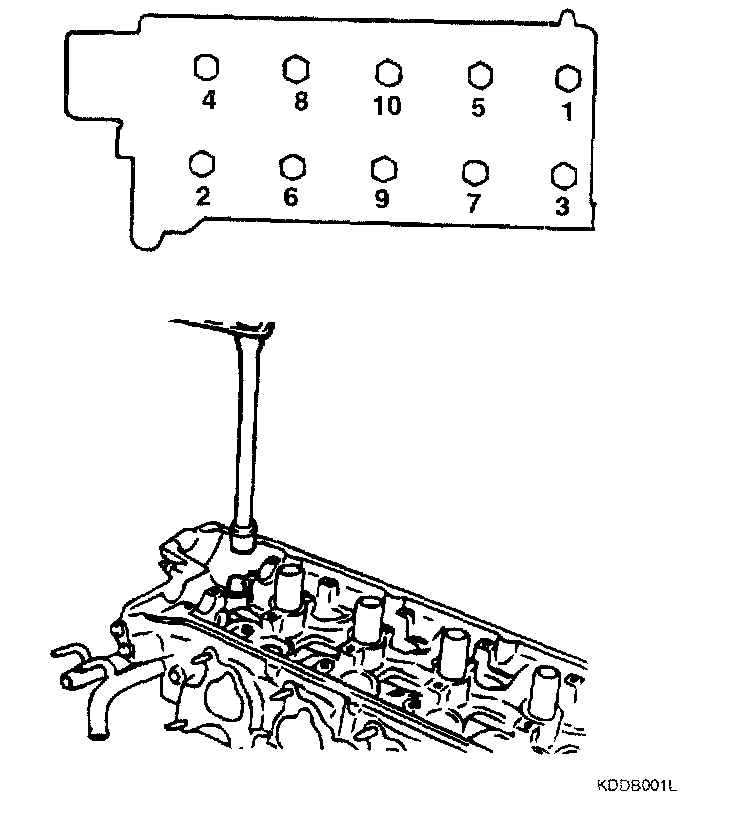 4 8 10 5 1
2 6 9 7 3

KDDB001L