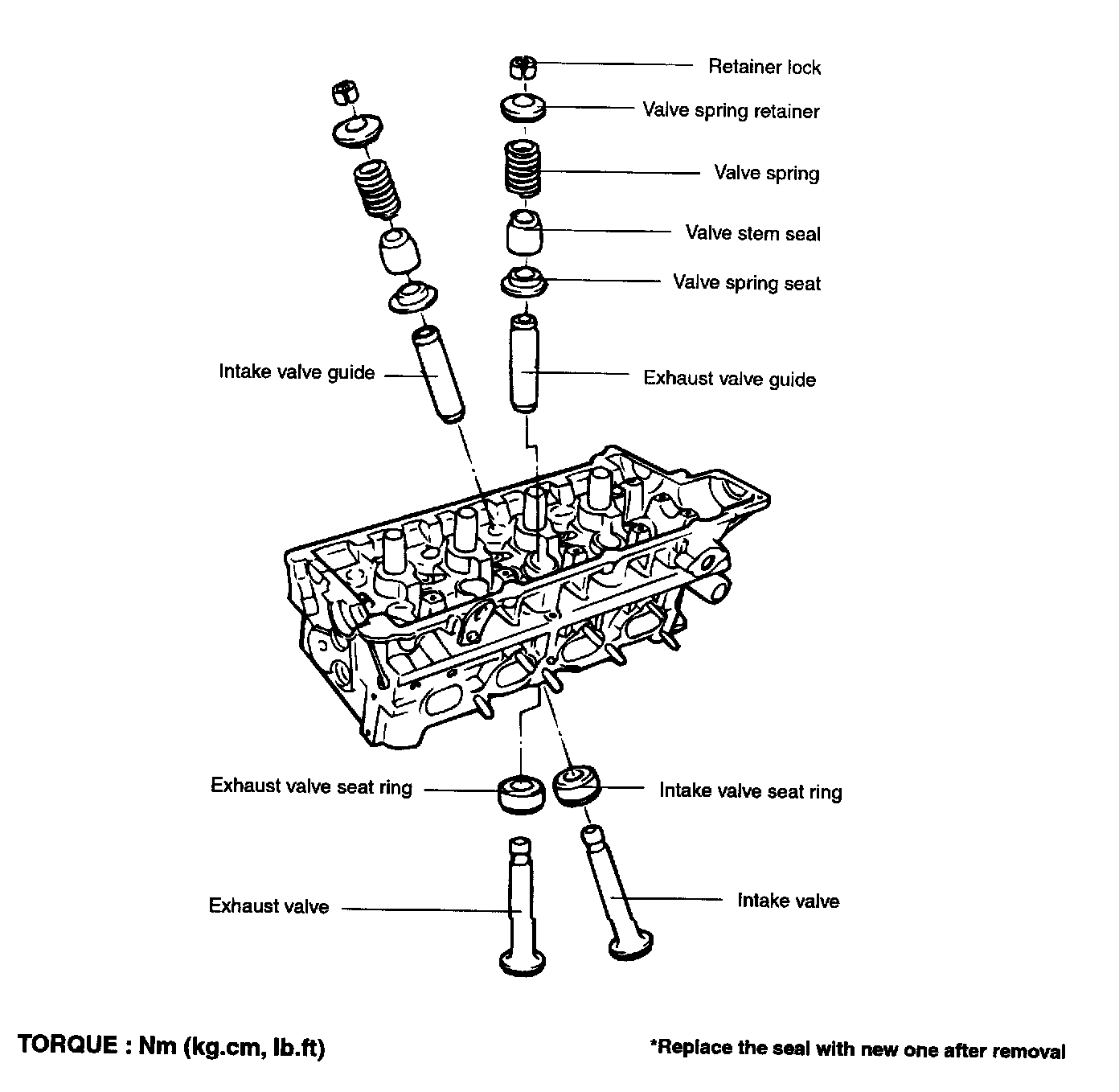 Retainer lock
Valve spring retainer
Valve spring
Valve stem seal
Valve spring seat
Intake valve guide
Exhaust valve guide
Exhaust valve seat ring
Intake valve seat ring
Exhaust valve
Intake valve

TORQUE : Nm (kg.cm, lb.ft)

*Replace the seal with new one after removal