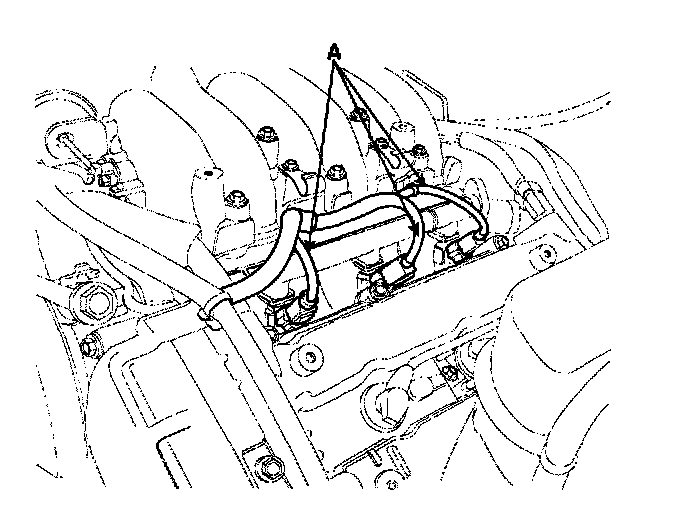 A