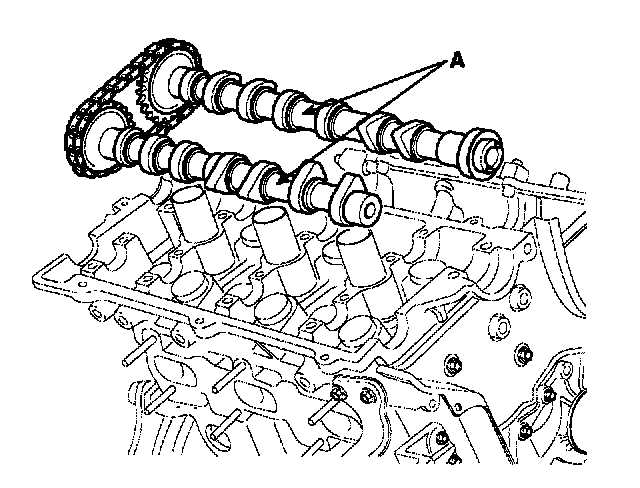 A