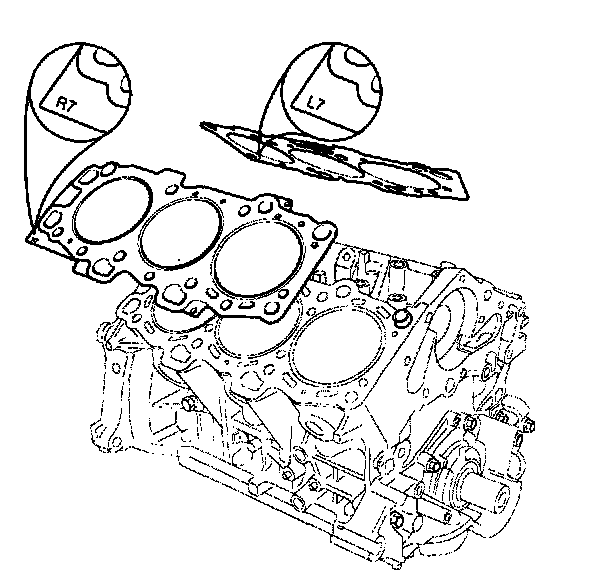 R7

L7